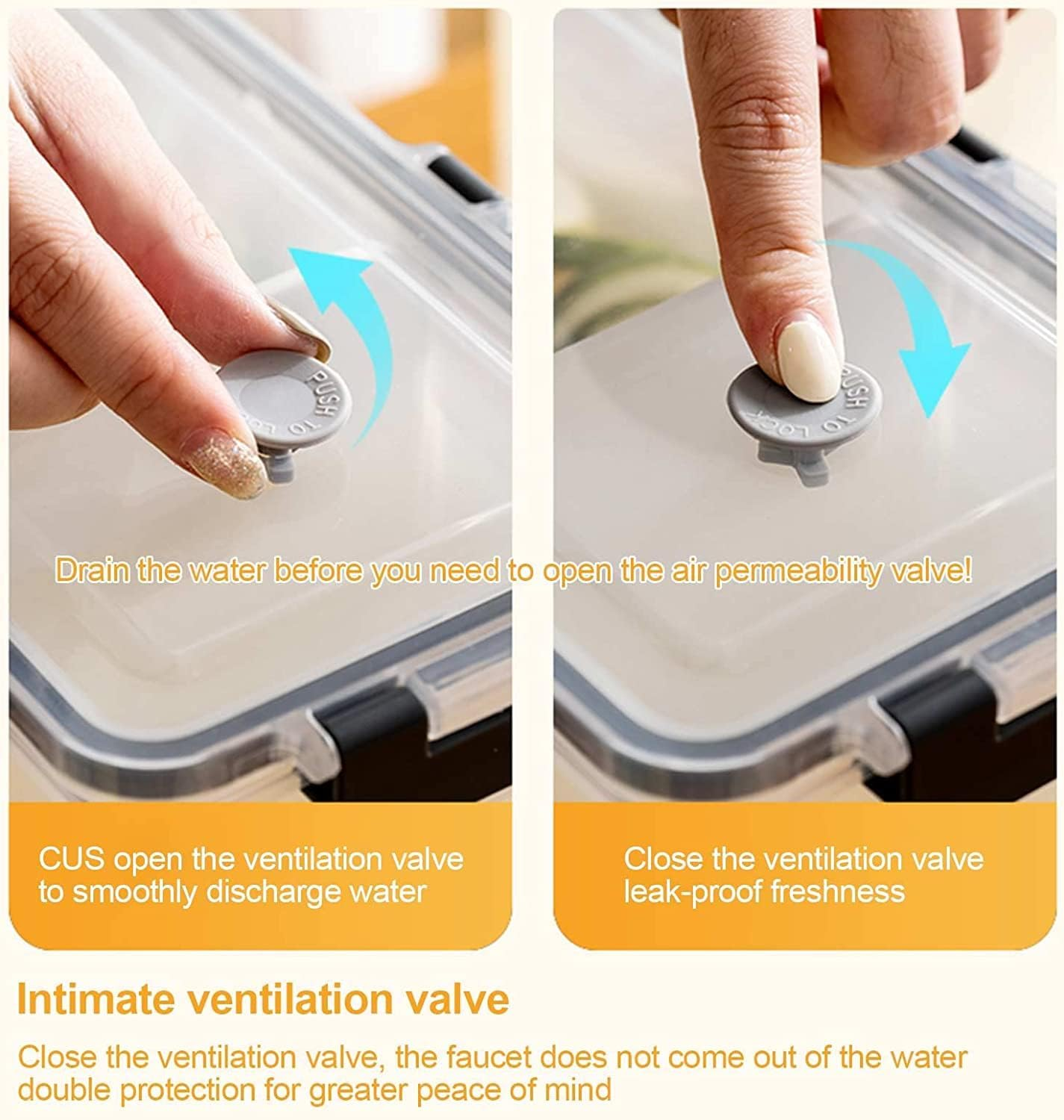 PUSH TO LOCK

PUSH TO LOCK

Drain the water before you need to open the air permeability valve!

CUS open the ventilation valve to smoothly discharge water

Close the ventilation valve leak-proof freshness

Intimate ventilation valve

Close the ventilation valve, the faucet does not come out of the water double protection for greater peace of mind