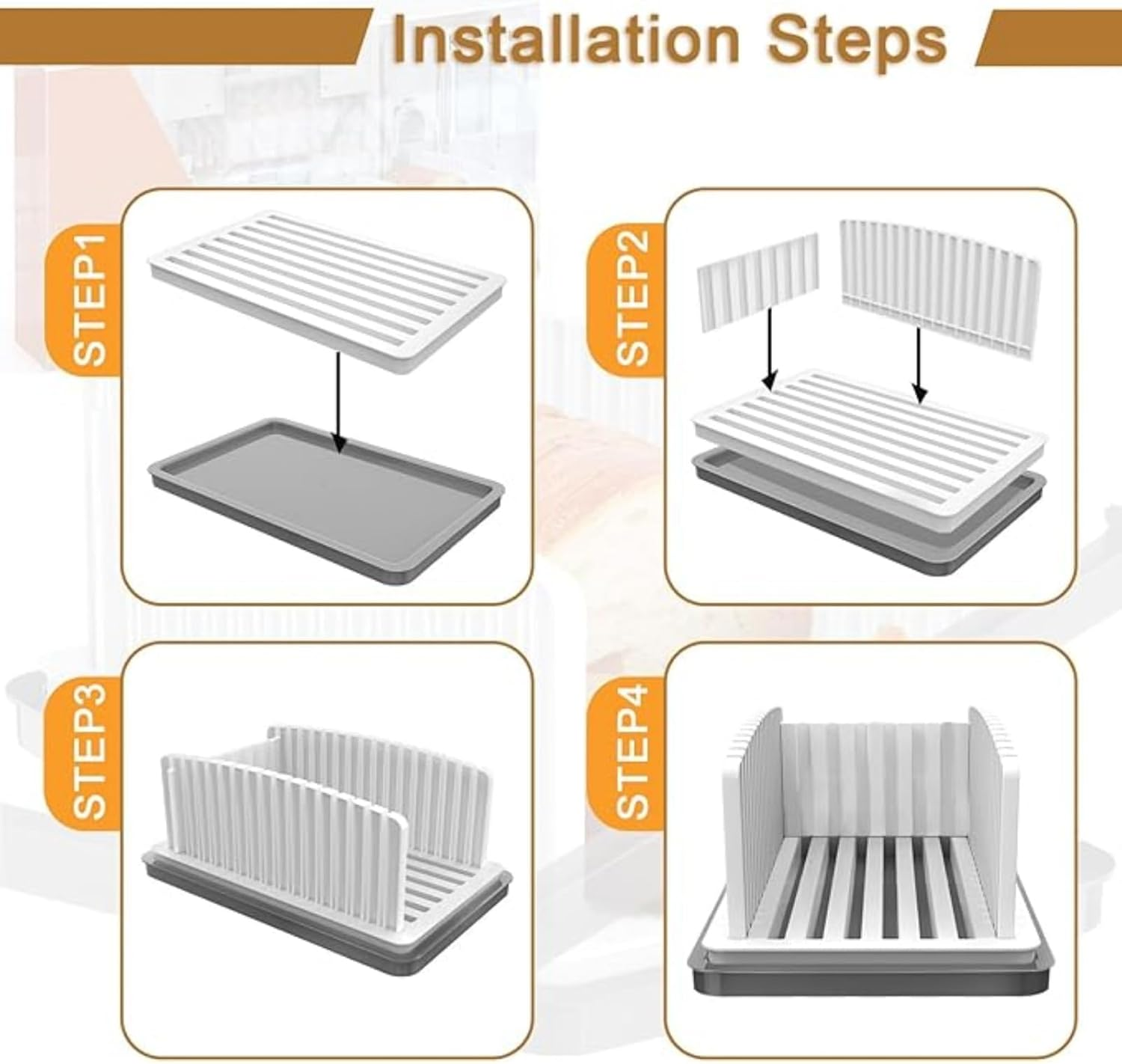 Installation Steps

STEP1

STEP2

STEP3

STEP4