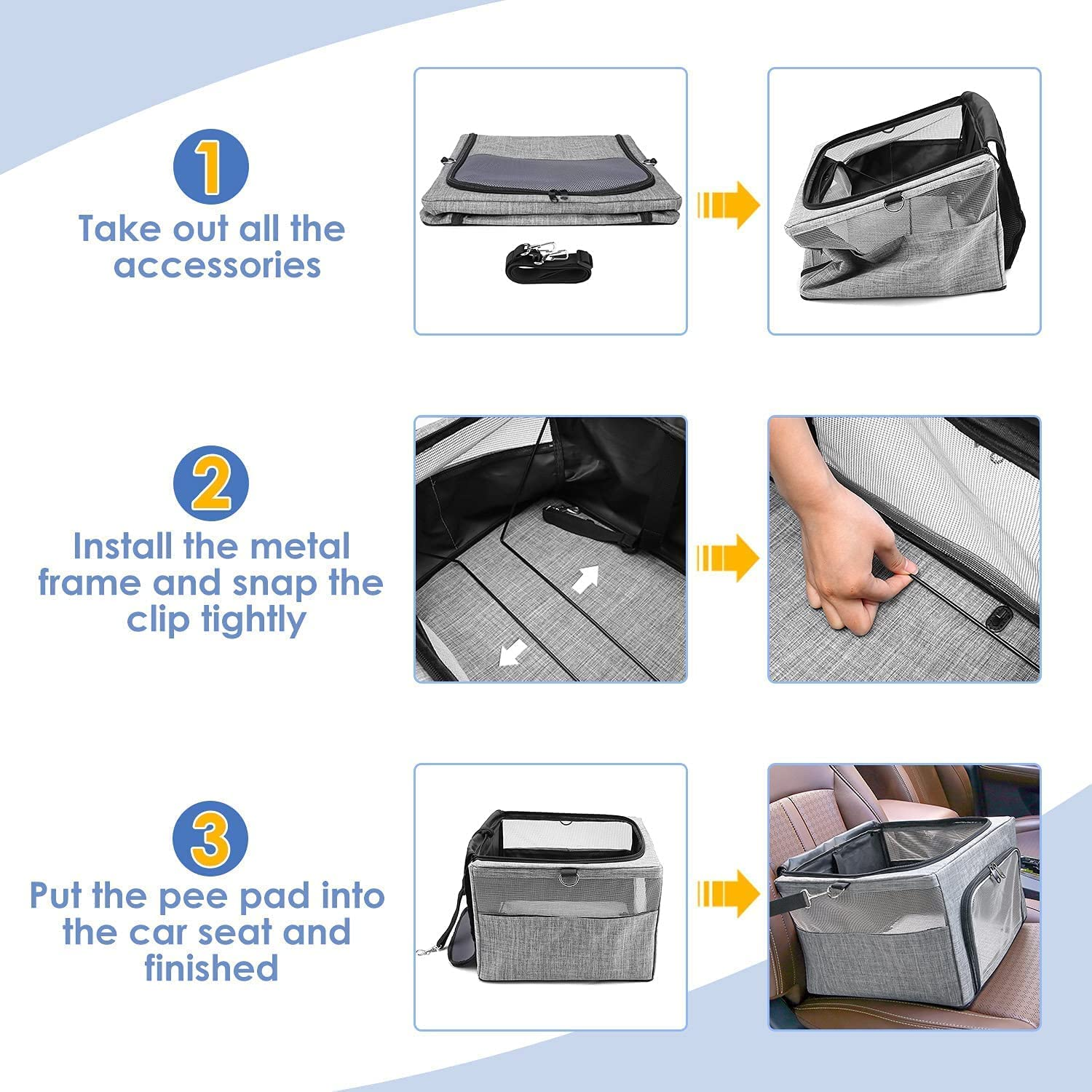 1

Take out all the accessories

2

Install the metal frame and snap the clip tightly

3

Put the pee pad into the car seat and finished