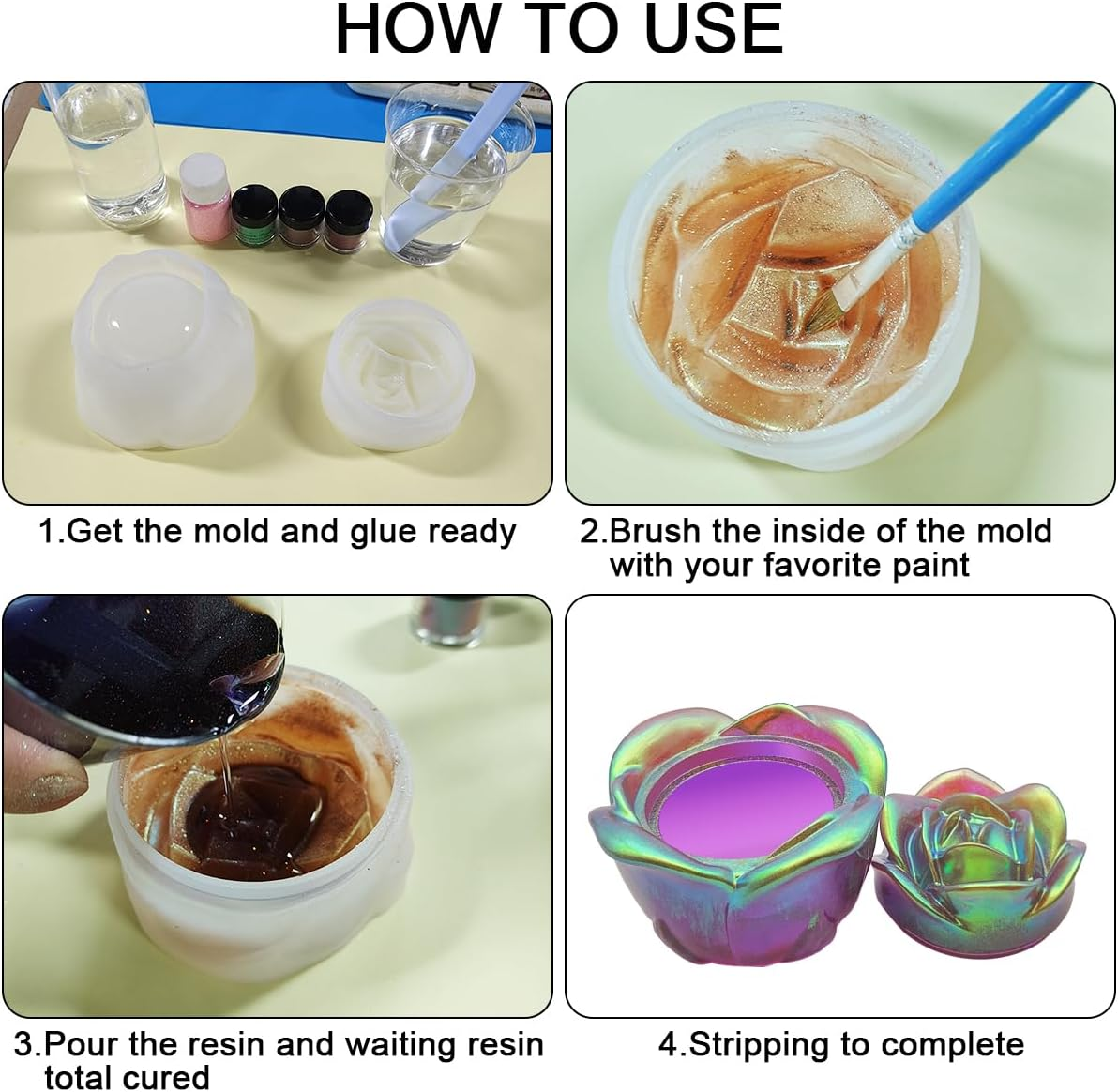 HOW TO USE

1.Get the mold and glue ready

2.Brush the inside of the mold with your favorite paint

3.Pour the resin and waiting resin total cured

4.Stripping to complete