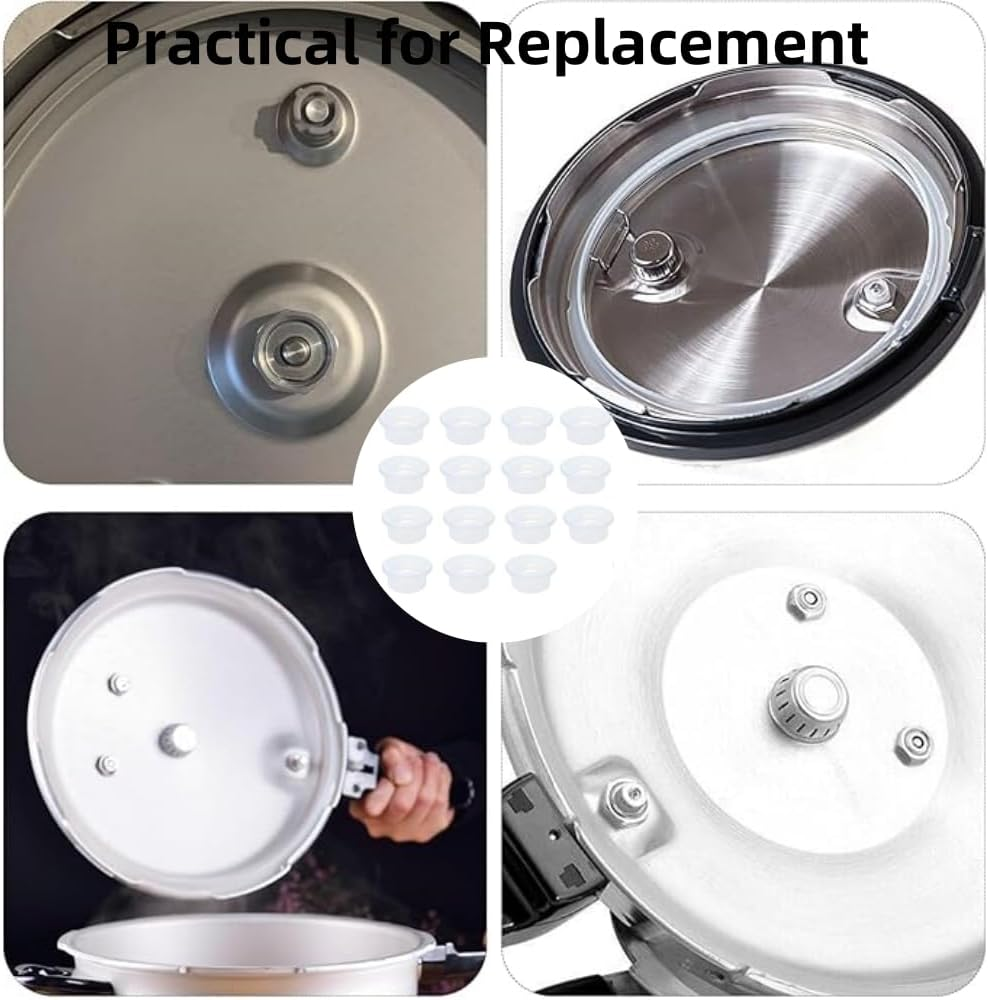 Practical for Replacement