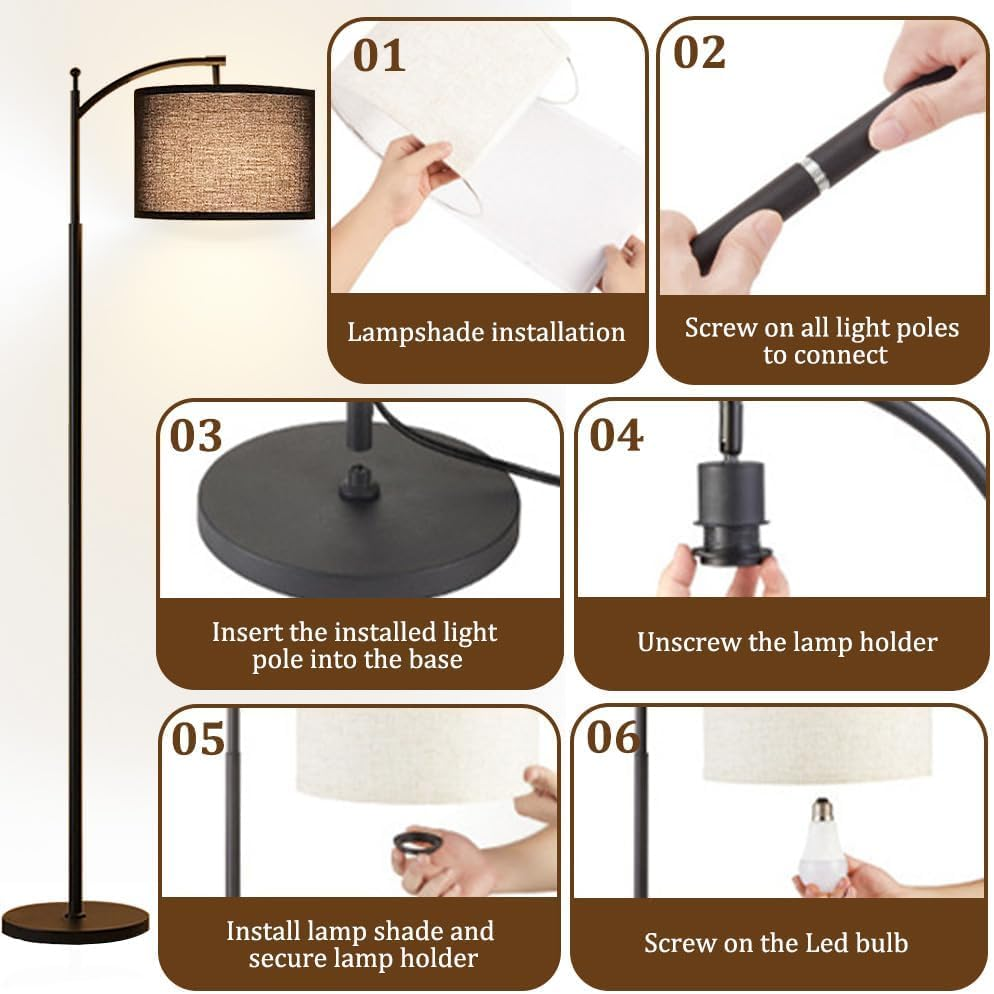 01

Lampshade installation

02

Screw on all light poles to connect

03

Insert the installed light pole into the base

04

Unscrew the lamp holder

05

Install lamp shade and secure lamp holder

06

Screw on the Led bulb