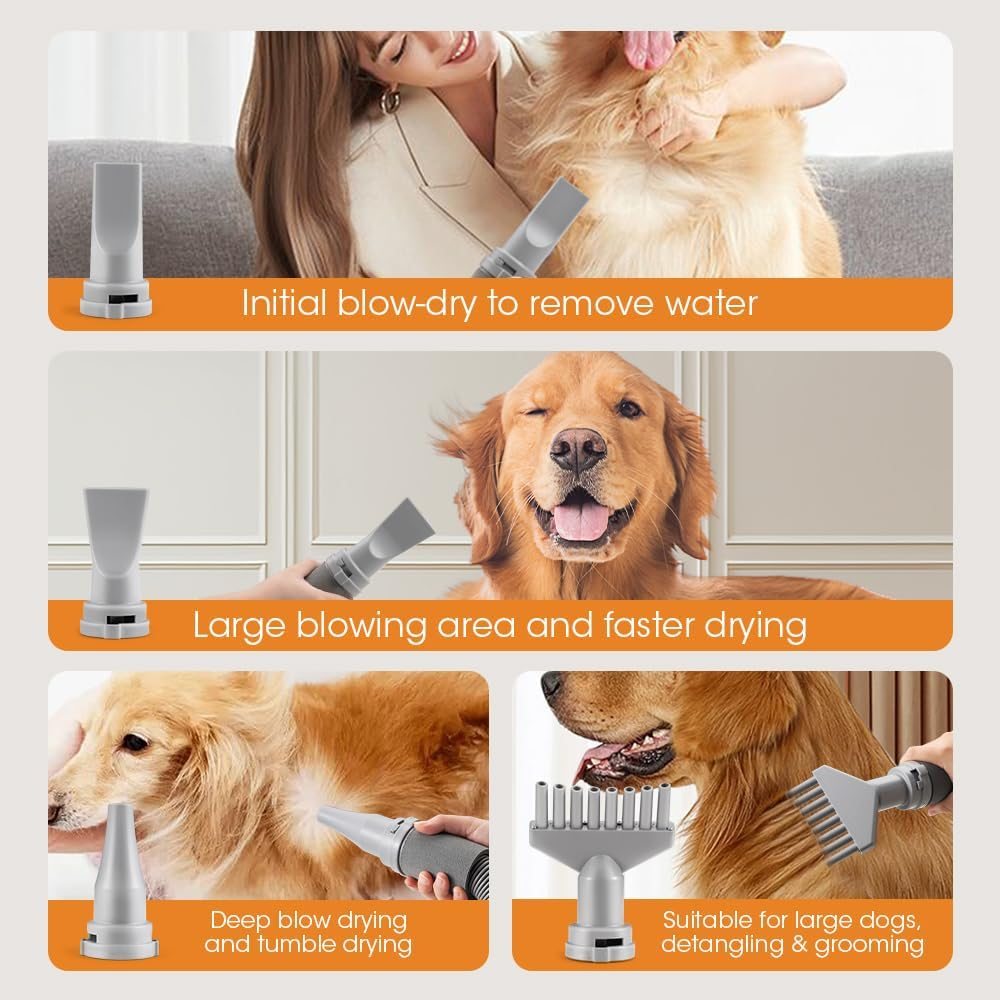 Initial blow-dry to remove water

Large blowing area and faster drying

Deep blow drying and tumble drying

Suitable for large dogs, detangling & grooming