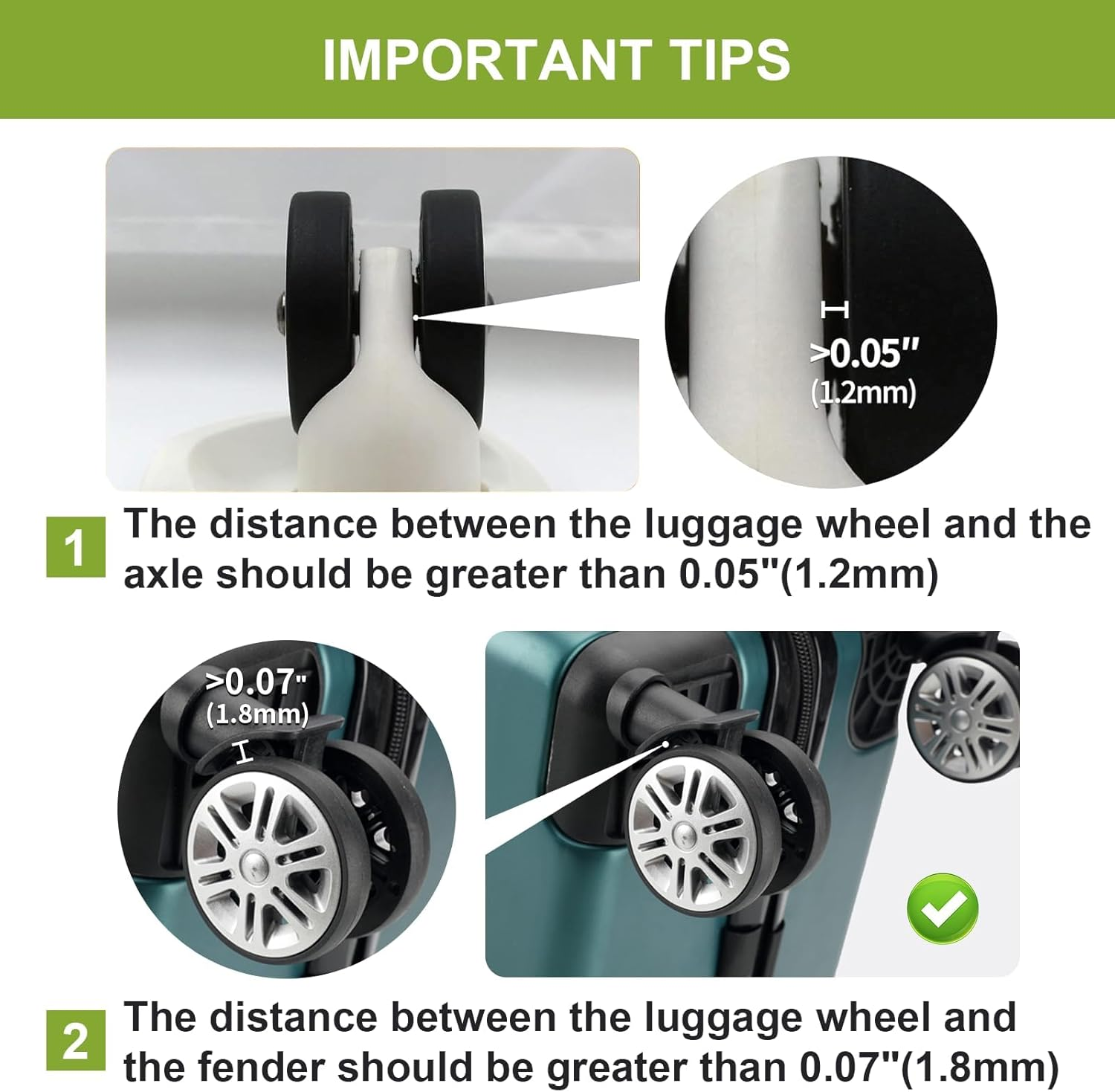 IMPORTANT TIPS

>0.05"
(1.2mm)

1 The distance between the luggage wheel and the axle should be greater than 0.05"(1.2mm)

>0.07"
(1.8mm)

2 The distance between the luggage wheel and the fender should be greater than 0.07"(1.8mm)