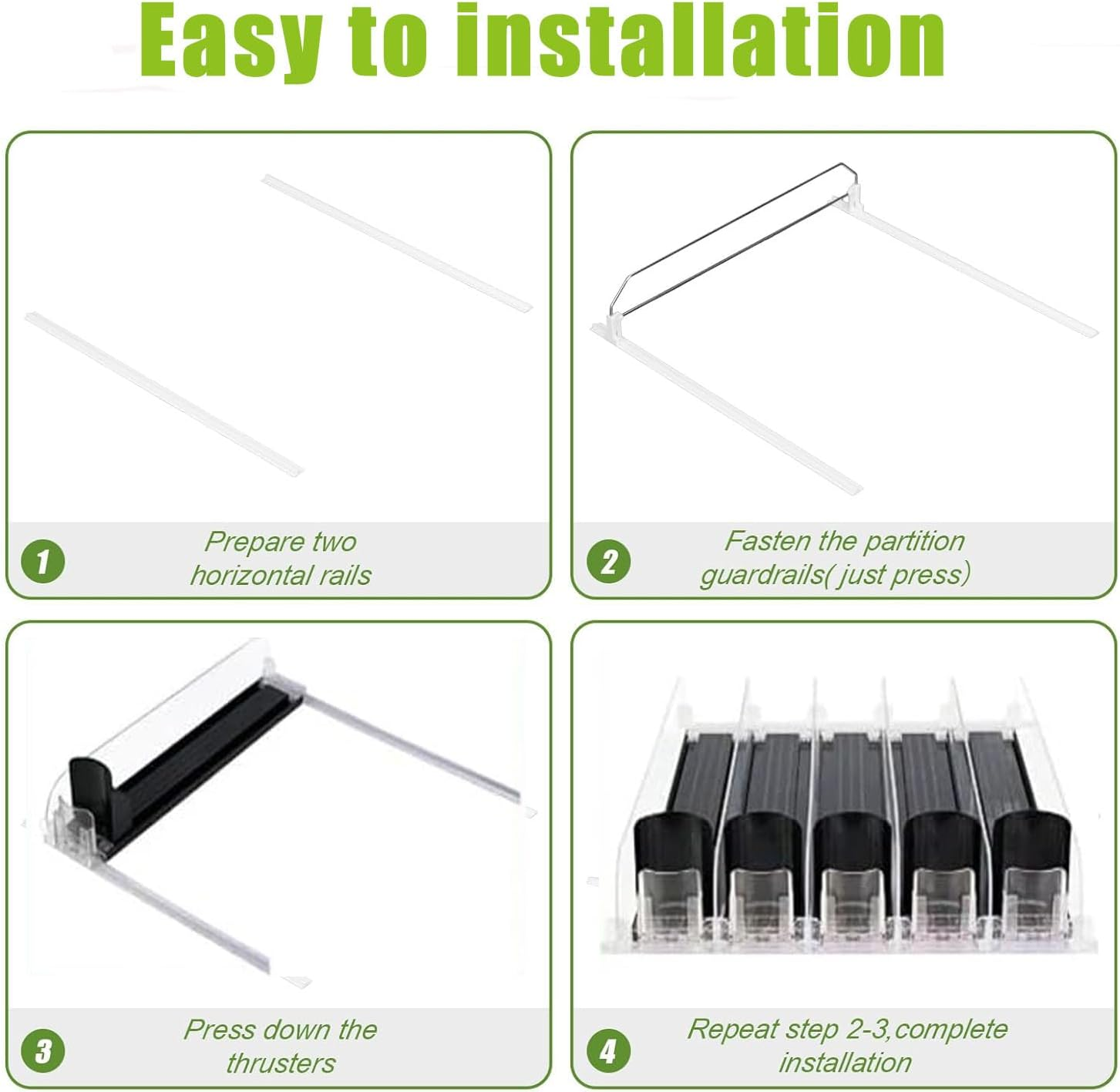 Easy to installation

1 Prepare two horizontal rails

2 Fasten the partition guardrails( just press)

3 Press down the thrusters

4 Repeat step 2-3,complete installation