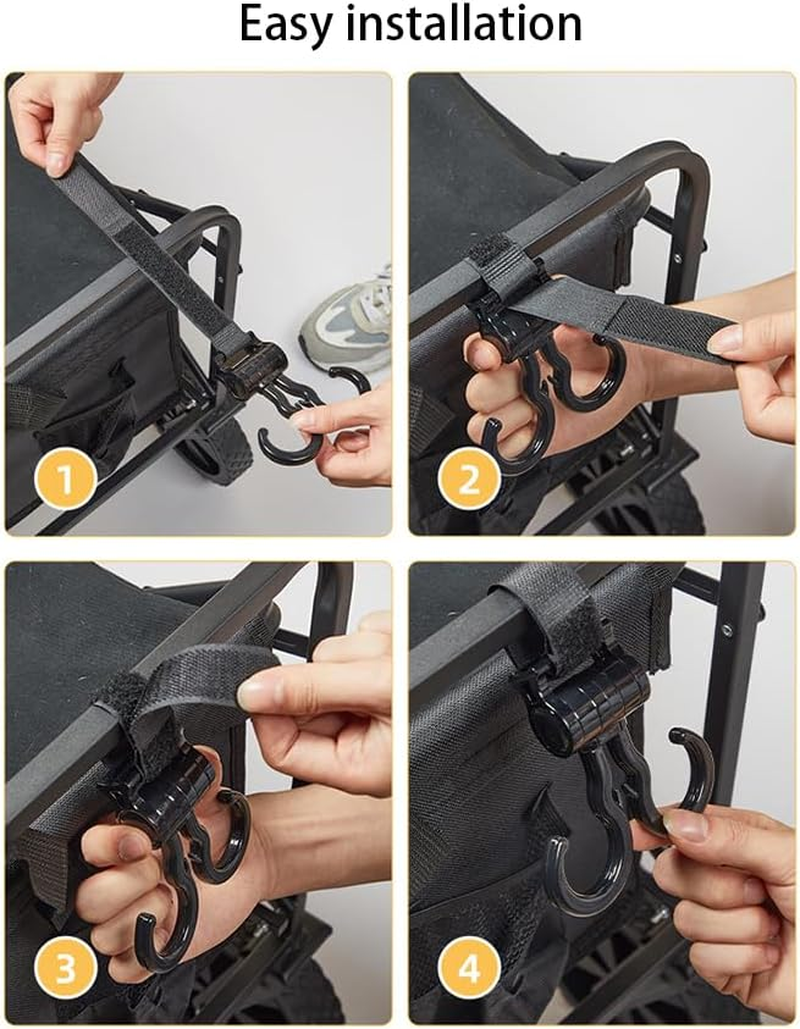 Easy installation

1

2

3

4