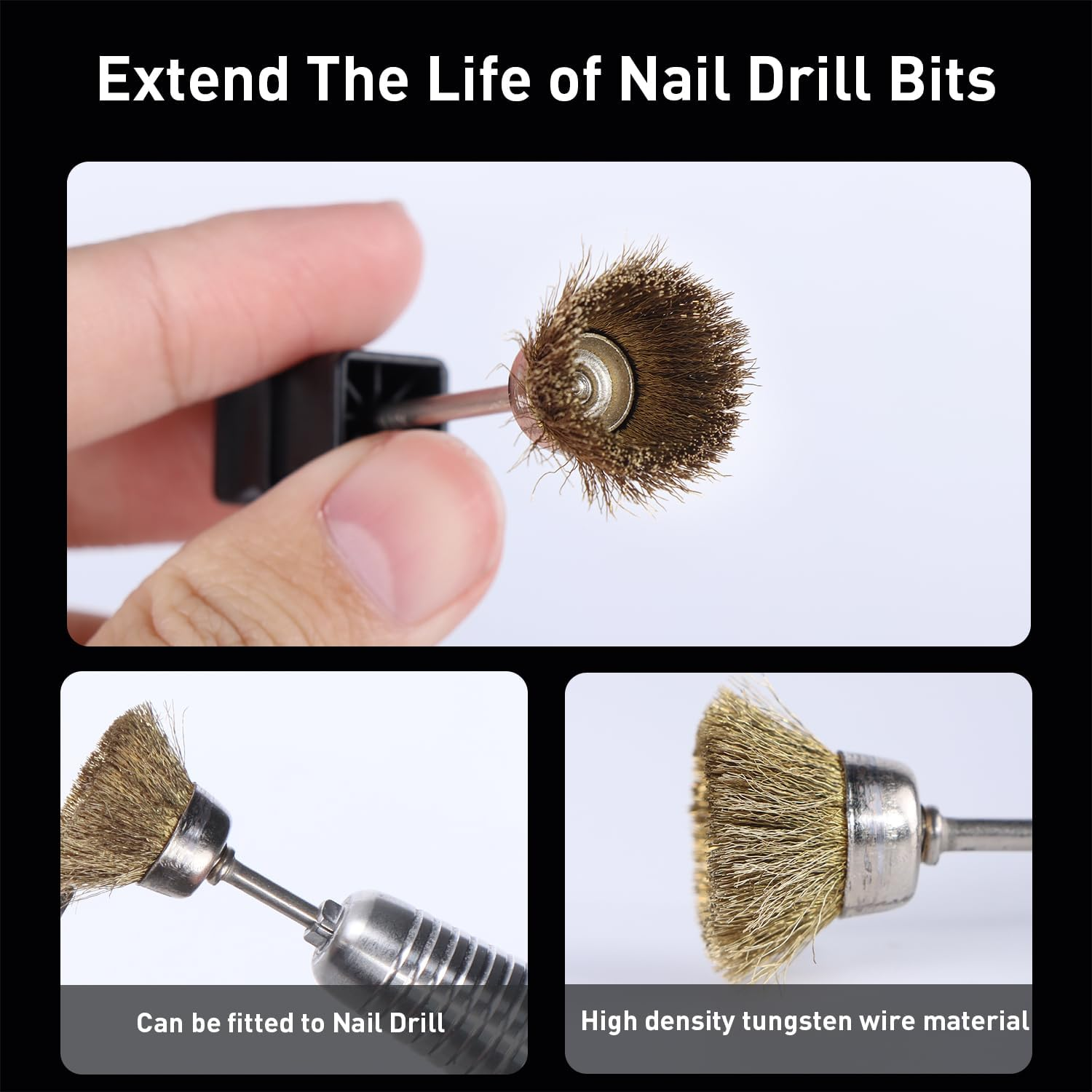 Extend The Life of Nail Drill Bits

Can be fitted to Nail Drill

High density tungsten wire material