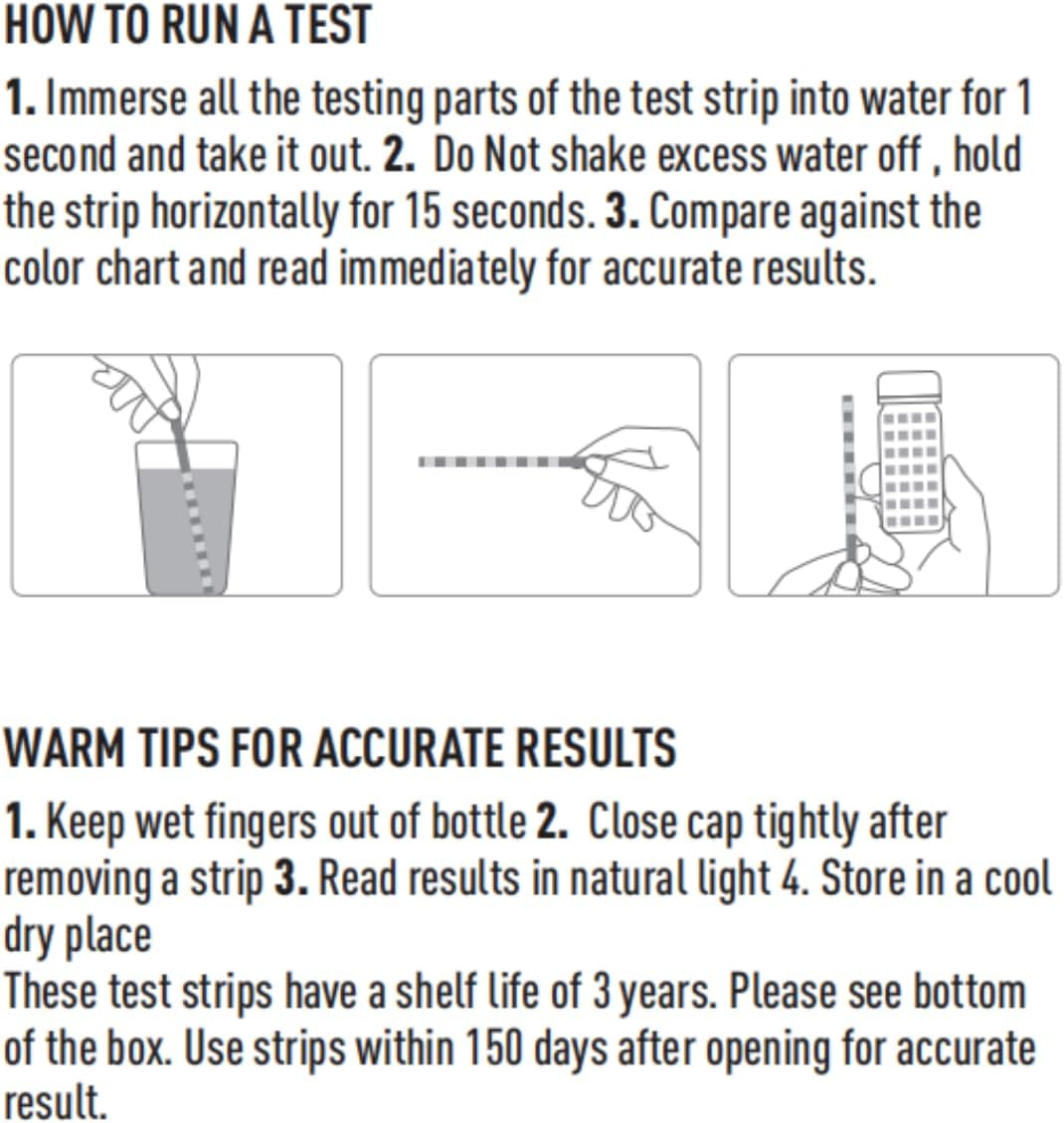 HOW TO RUN A TEST

1. Immerse all the testing parts of the test strip into water for 1 second and take it out. 2. Do Not shake excess water off , hold the strip horizontally for 15 seconds. 3. Compare against the color chart and read immediately for accurate results.

WARM TIPS FOR ACCURATE RESULTS

1. Keep wet fingers out of bottle 2. Close cap tightly after removing a strip 3. Read results in natural light 4. Store in a cool dry place
These test strips have a shelf life of 3 years. Please see bottom of the box. Use strips within 150 days after opening for accurate result.