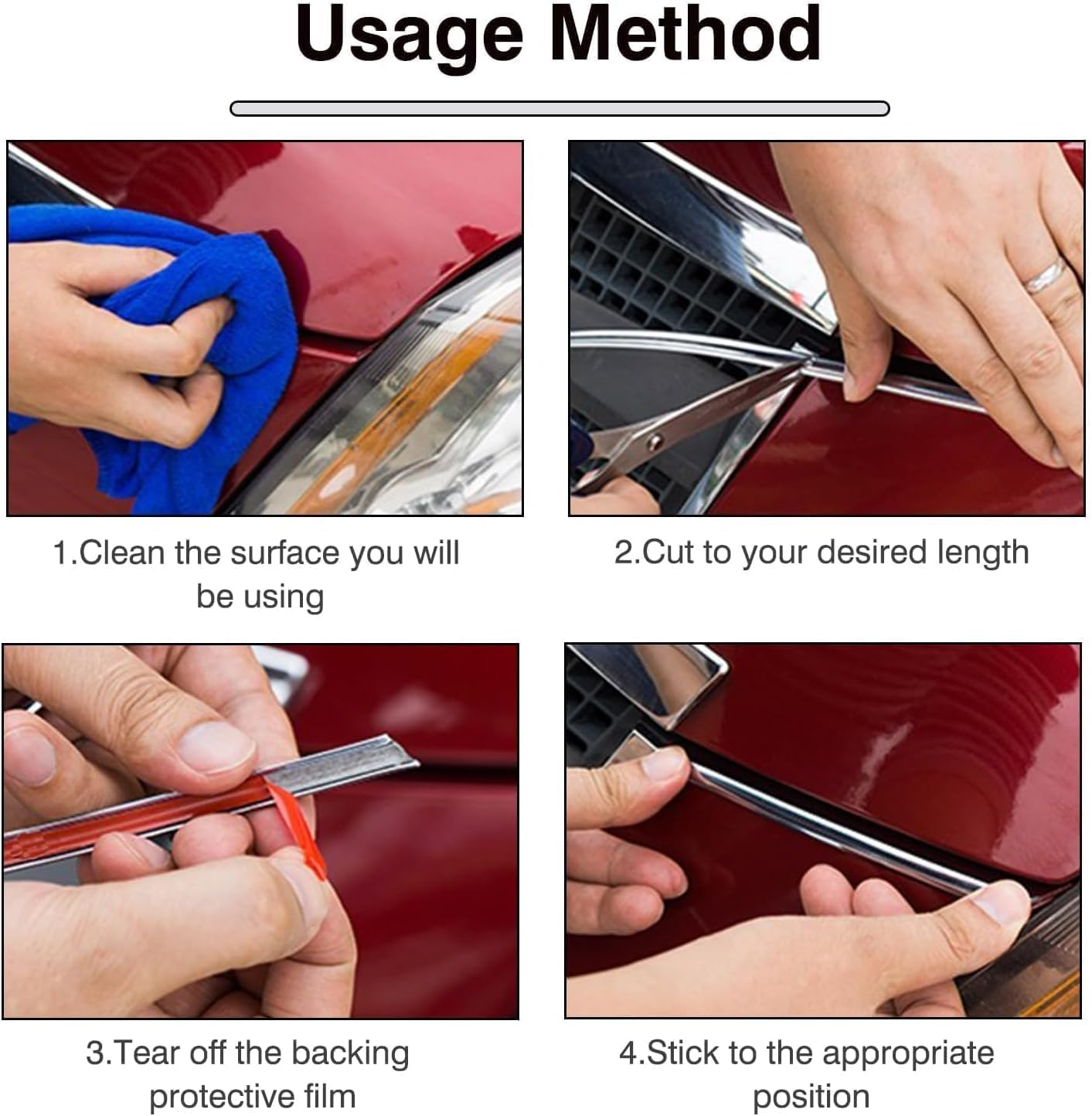 Usage Method

1.Clean the surface you will be using

2.Cut to your desired length

3.Tear off the backing protective film

4.Stick to the appropriate position