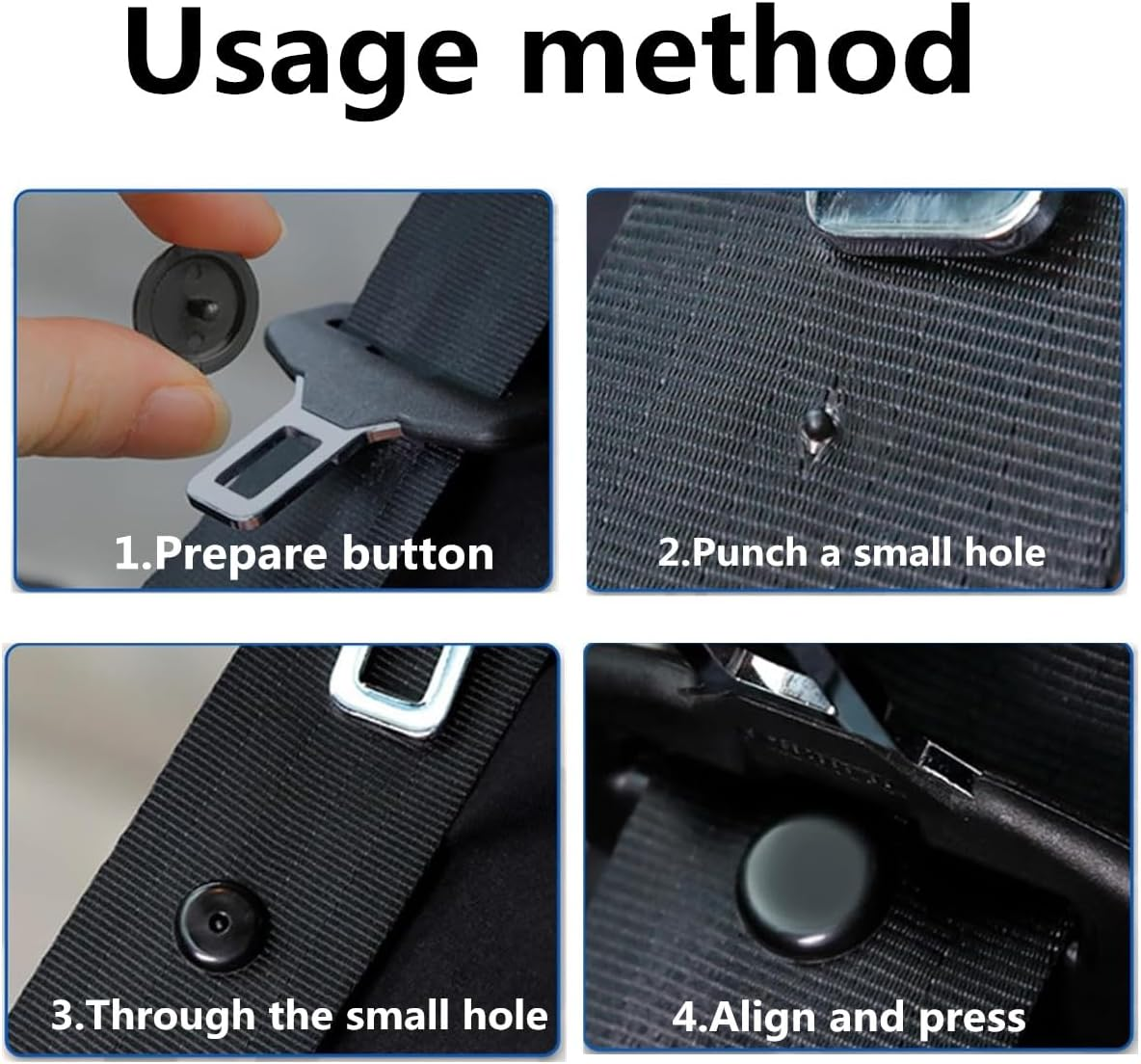 Usage method

1.Prepare button

2.Punch a small hole

3.Through the small hole

4.Align and press