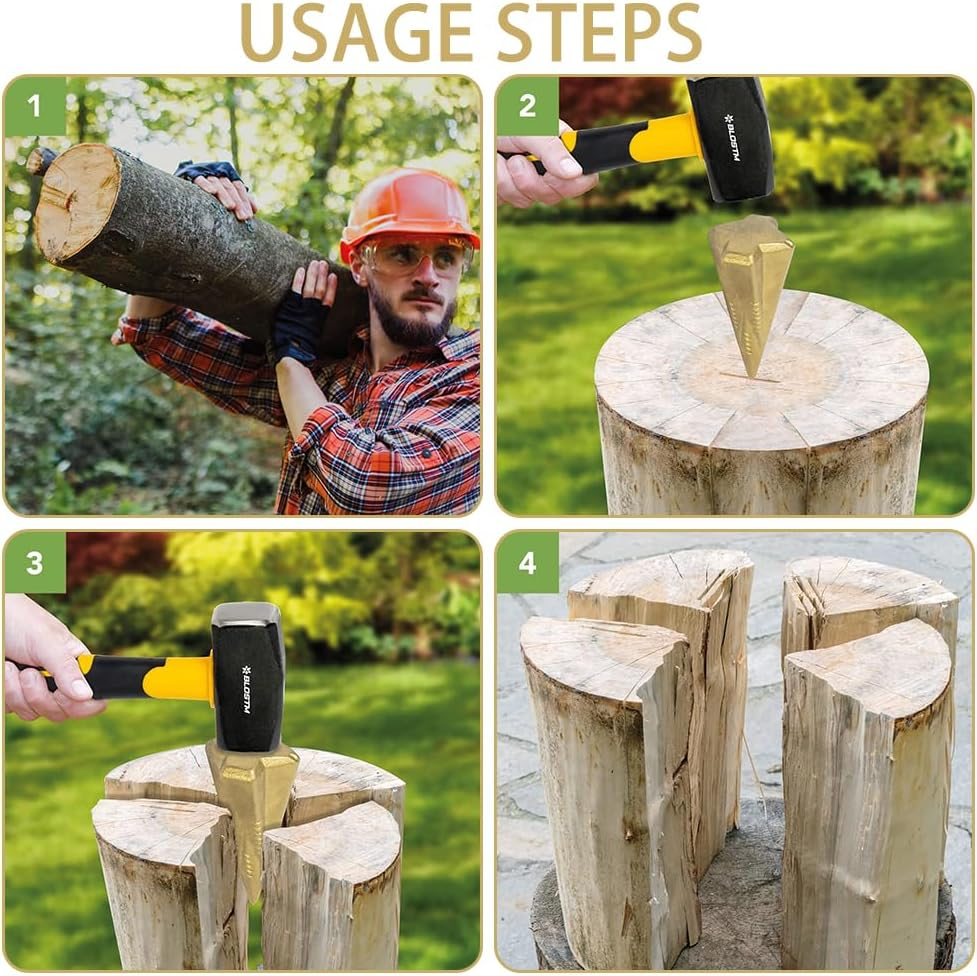 USAGE STEPS

1

2

BLOSTM

3

BLOSTM

4