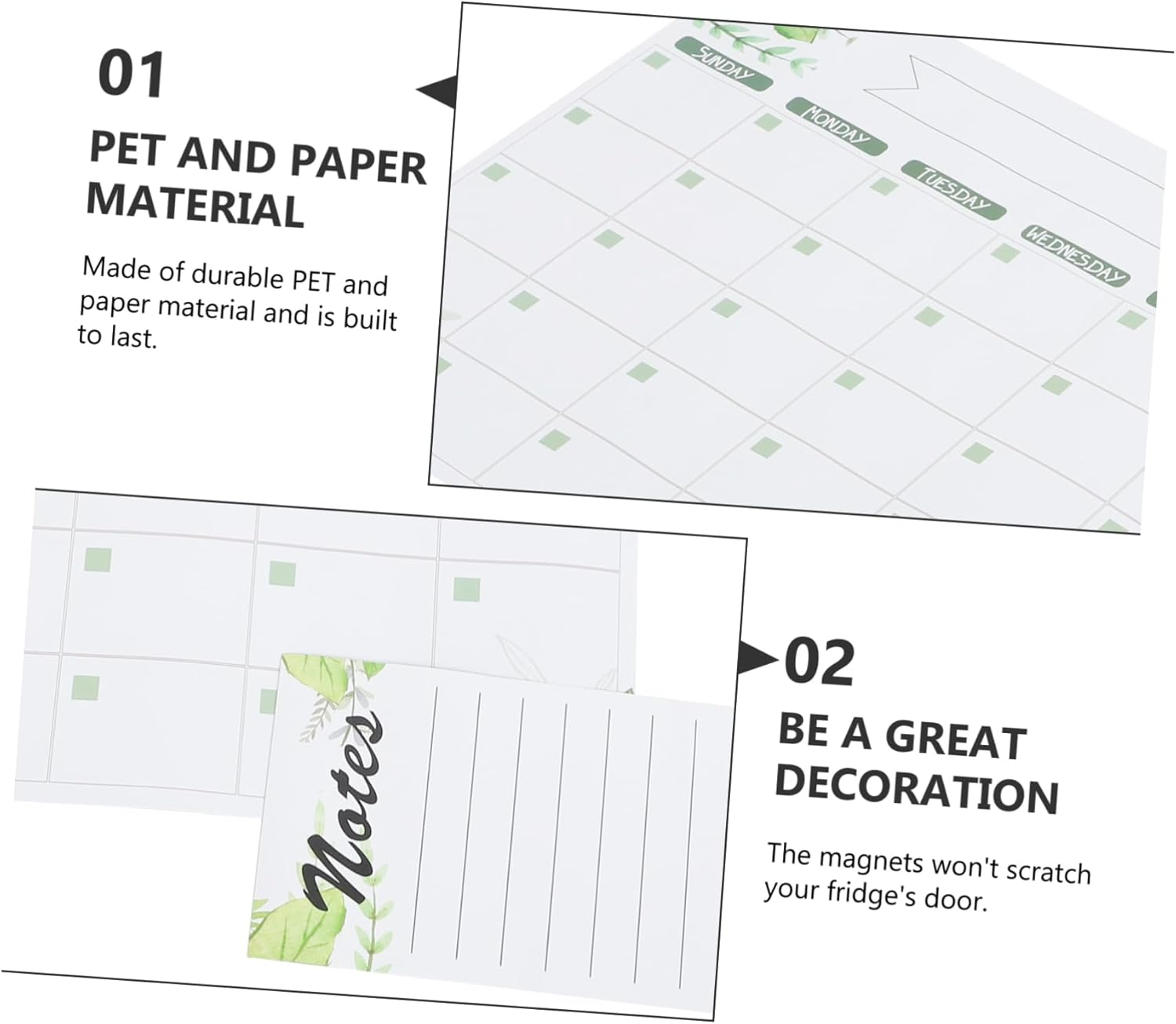 01

PET AND PAPER MATERIAL

Made of durable PET and paper material and is built to last.

SUNDAY

MONDAY

TUESDAY

WEDNESDAY

Notes

02

BE A GREAT DECORATION

The magnets won't scratch your fridge's door.