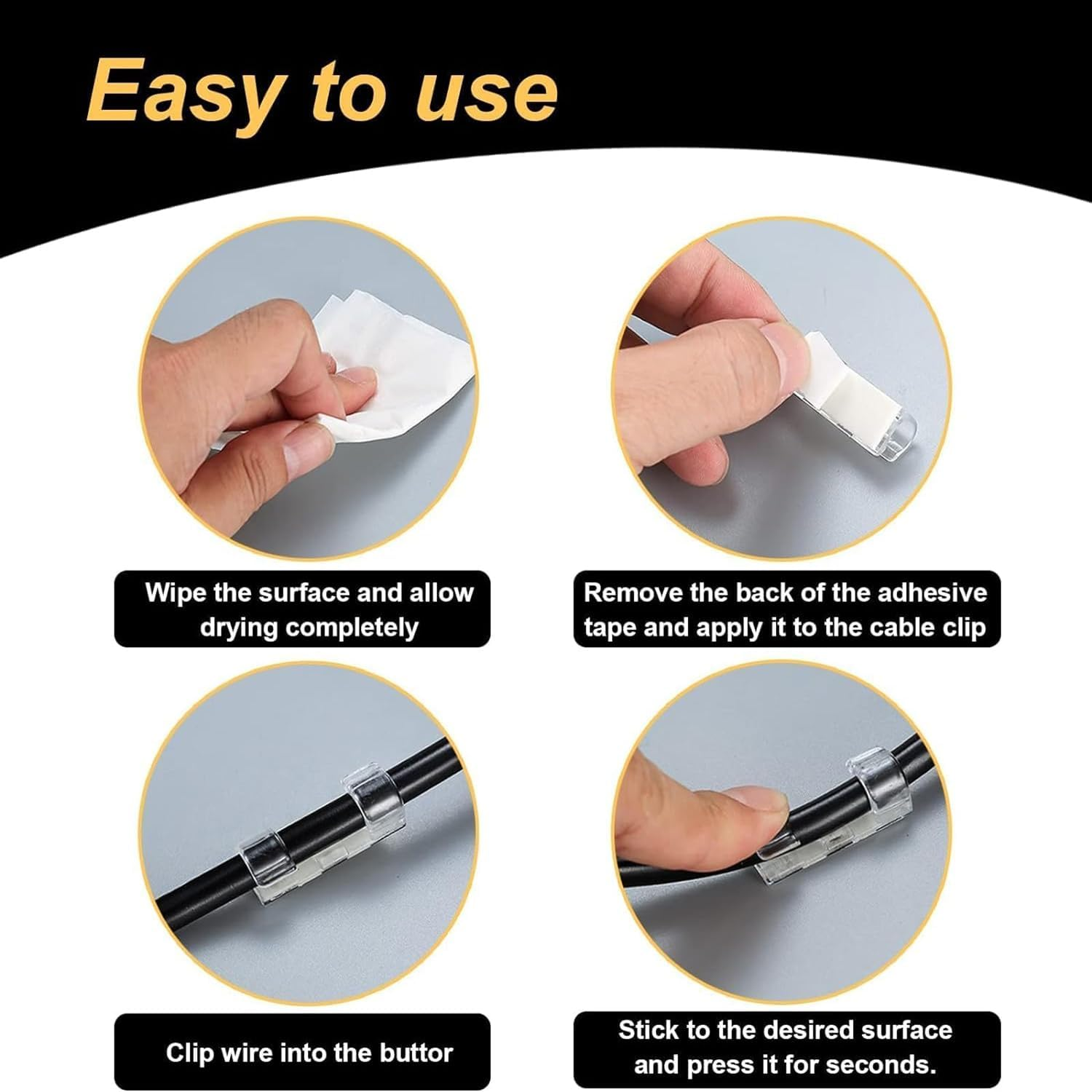 Easy to use

Wipe the surface and allow drying completely

Remove the back of the adhesive tape and apply it to the cable clip

Clip wire into the buttor

Stick to the desired surface and press it for seconds.