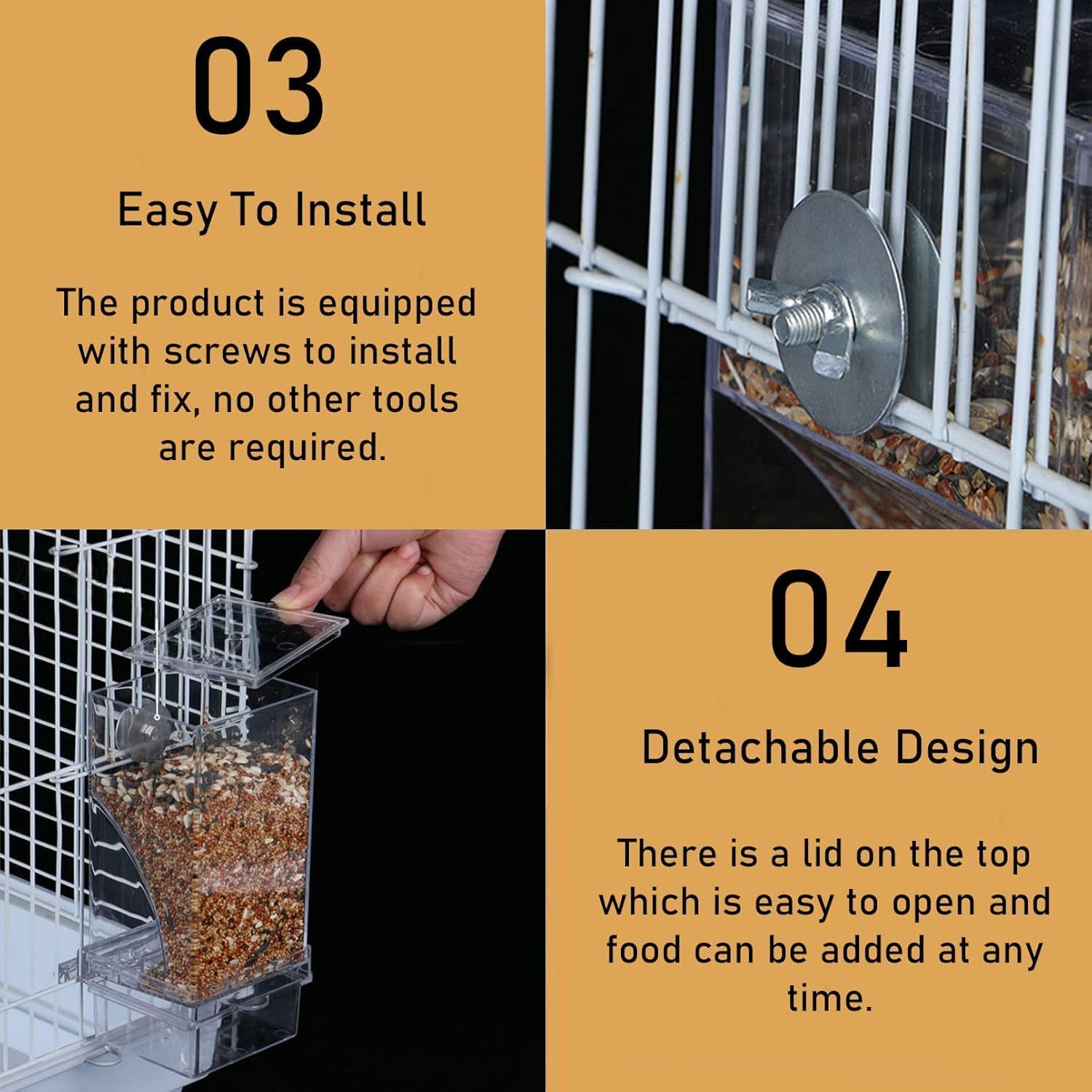 03

Easy To Install

The product is equipped with screws to install and fix, no other tools are required.

04

Detachable Design

There is a lid on the top which is easy to open and food can be added at any time.