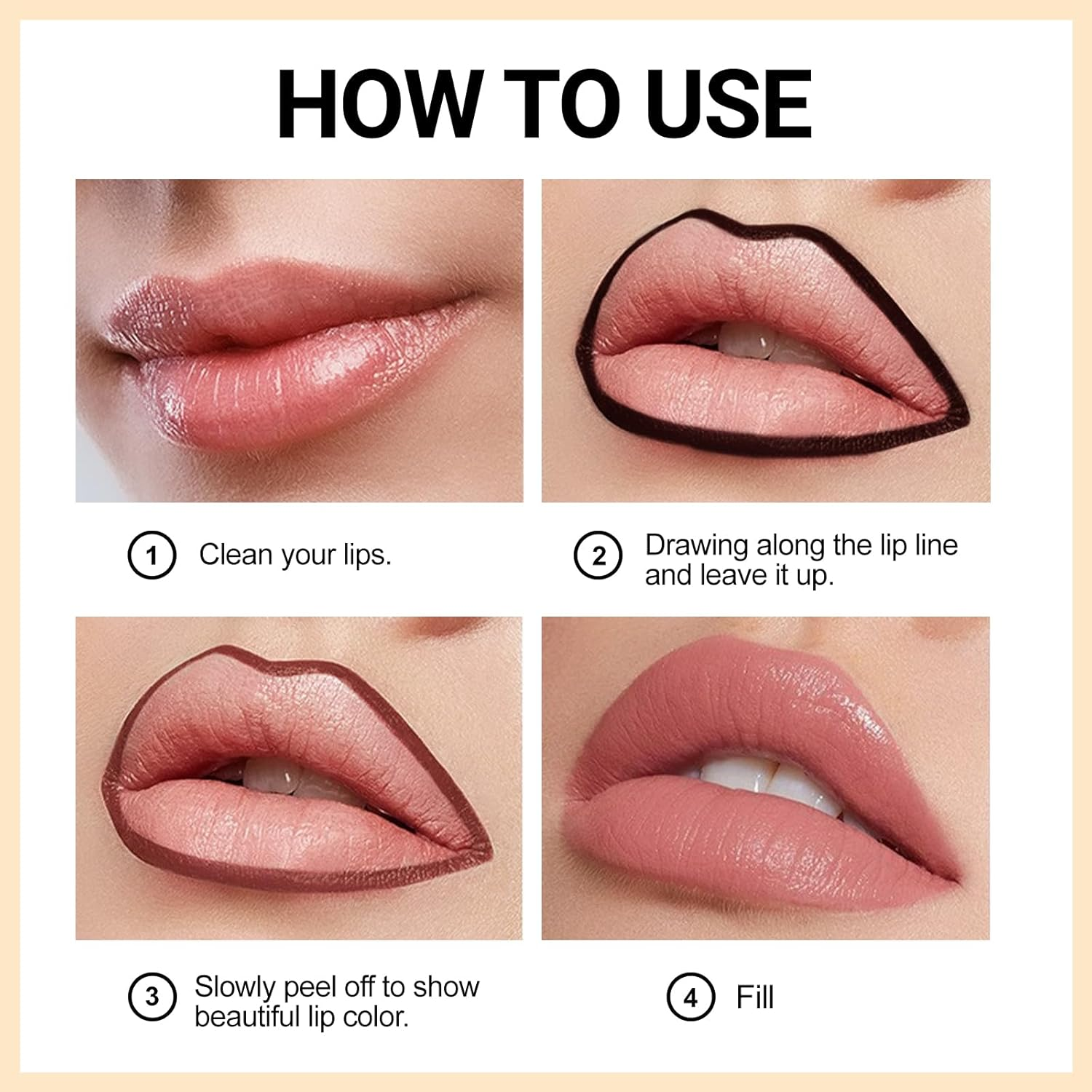 HOW TO USE

1 Clean your lips.

2 Drawing along the lip line and leave it up.

3 Slowly peel off to show beautiful lip color.

4 Fill