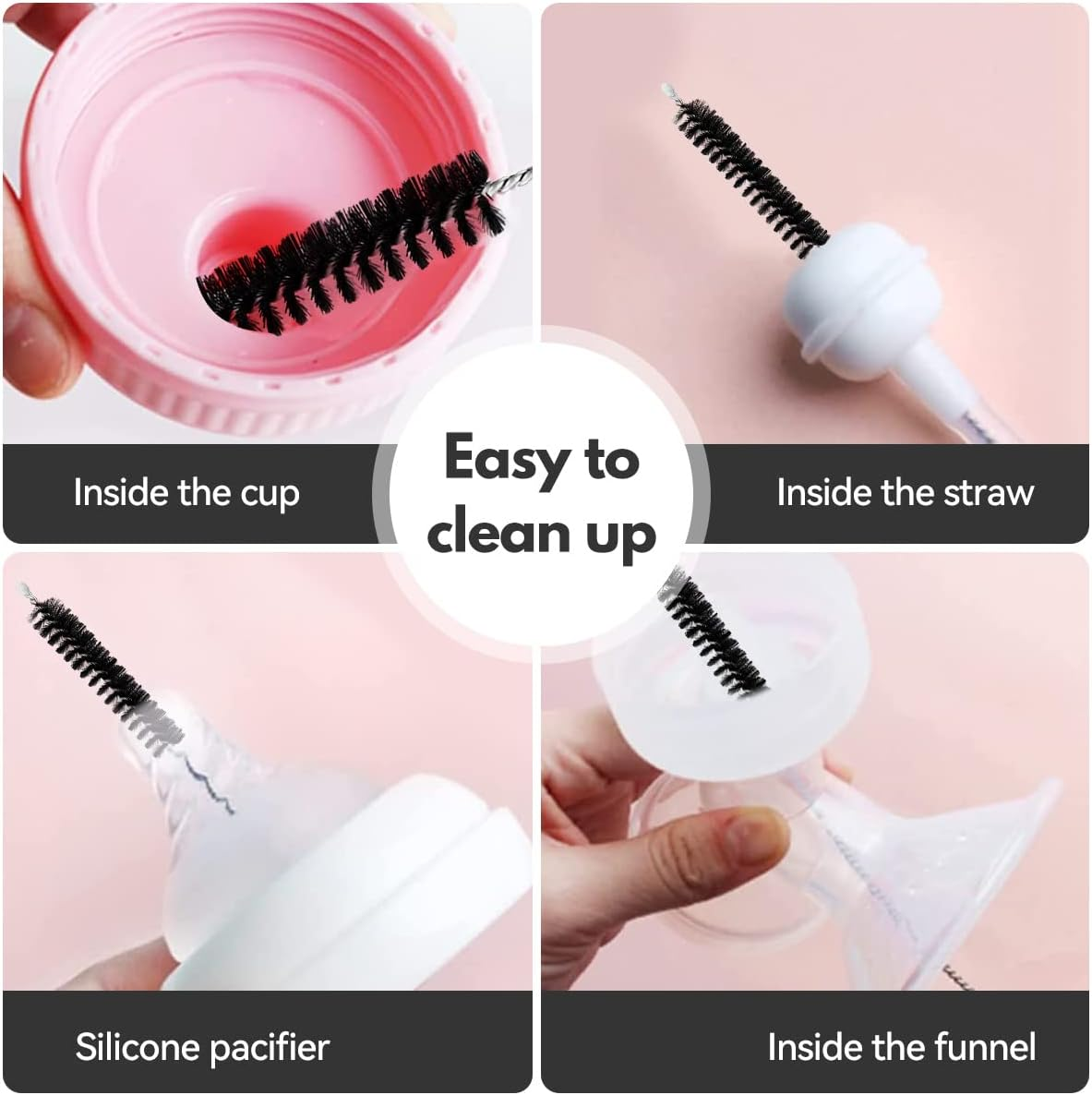 Inside the cup

Easy to clean up

Inside the straw

Silicone pacifier

Inside the funnel