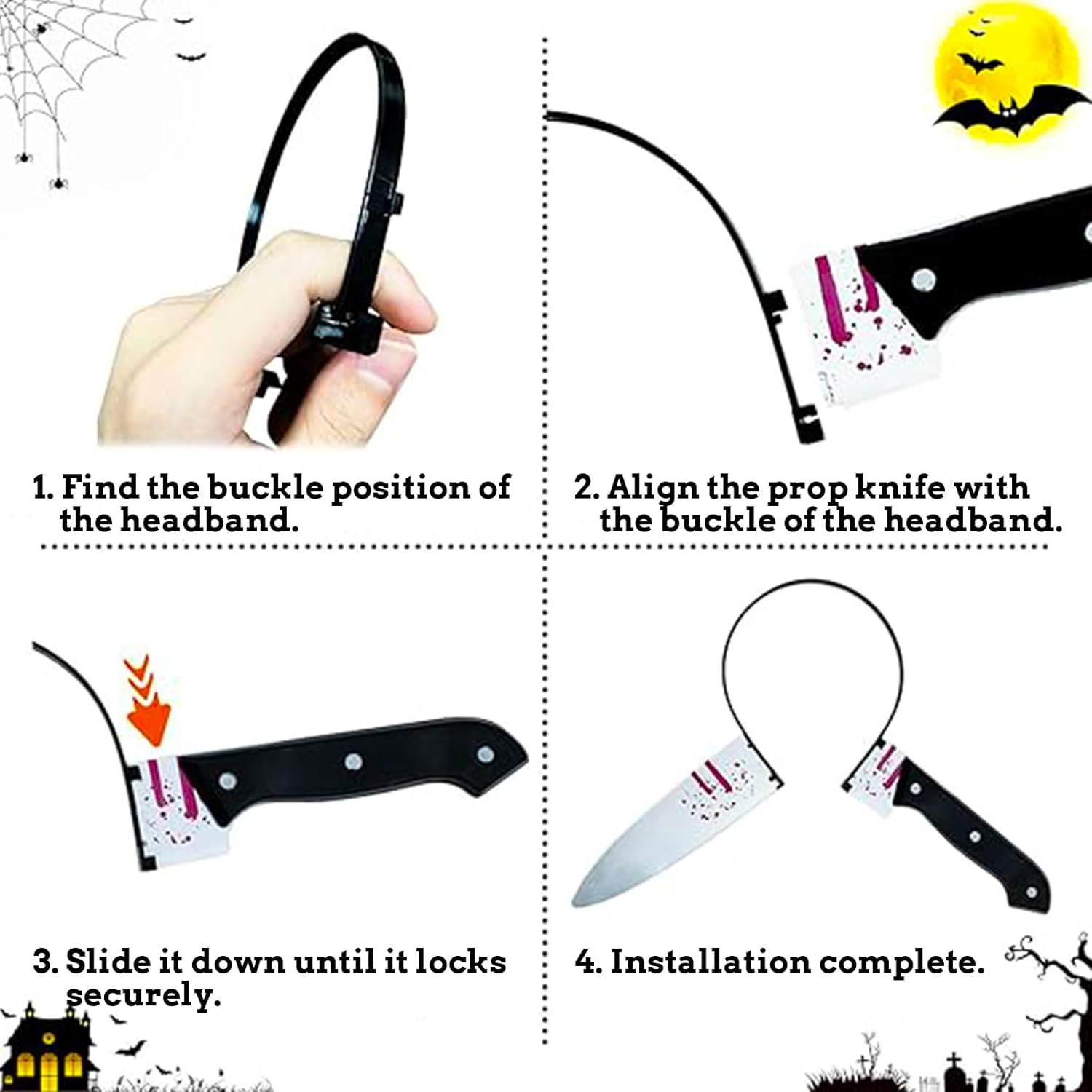 1. Find the buckle position of the headband.

2. Align the prop knife with the buckle of the headband.

3. Slide it down until it locks securely.

4. Installation complete.