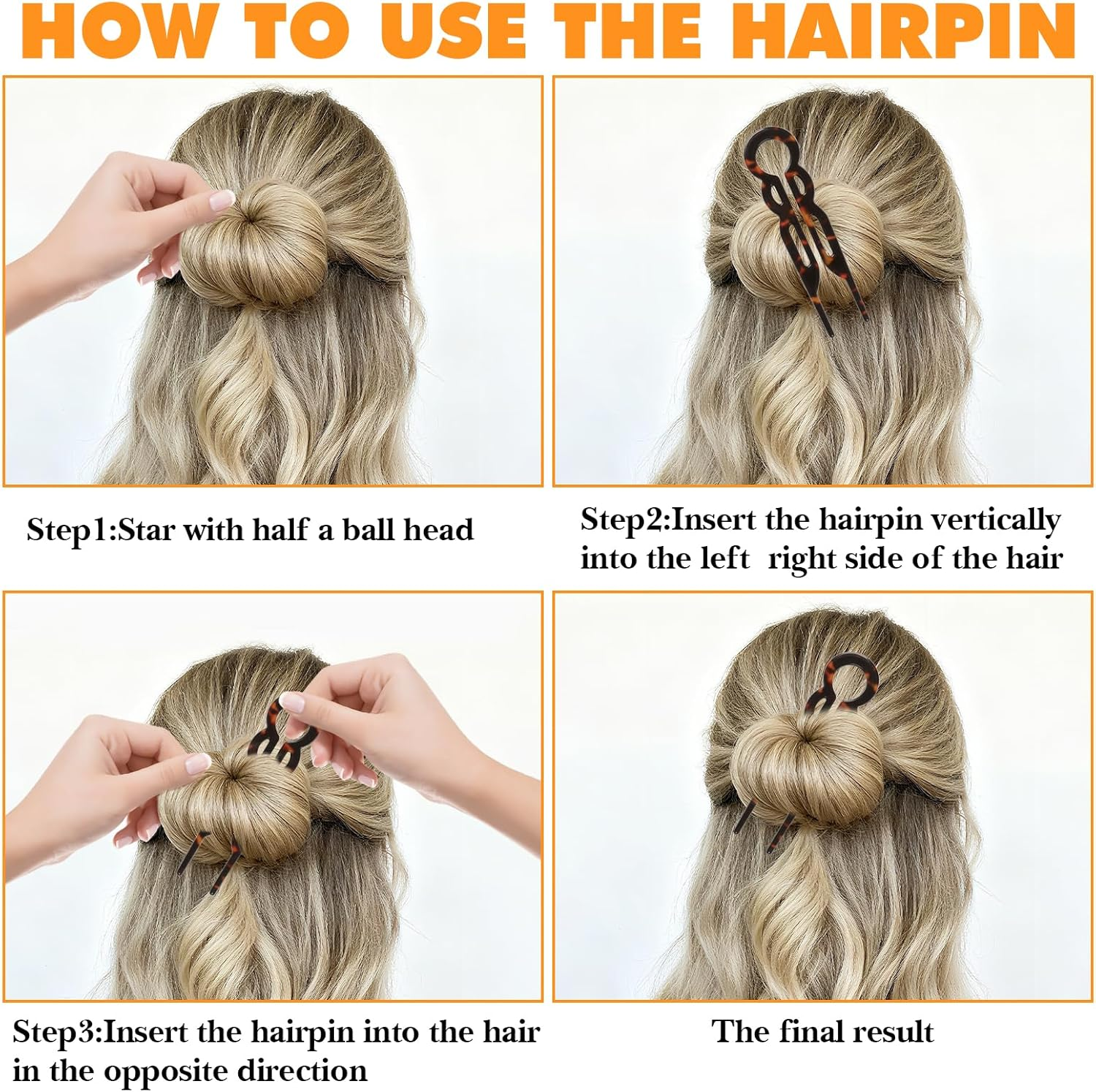 HOW TO USE THE HAIRPIN

Step1:Star with half a ball head

Step2:Insert the hairpin vertically into the left  right side of the hair

Step3:Insert the hairpin into the hair in the opposite direction

The final result