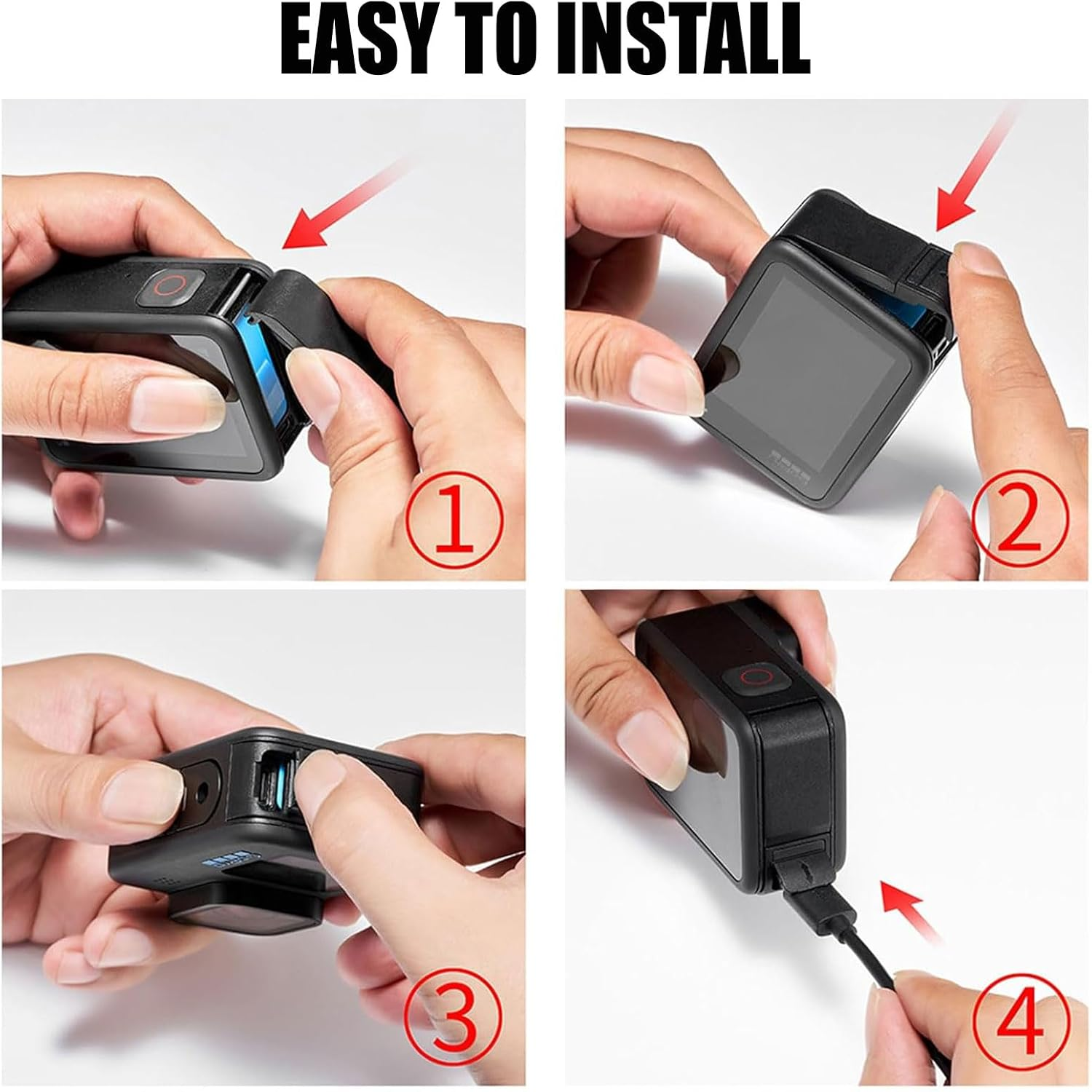 EASY TO INSTALL

①

②

③

④