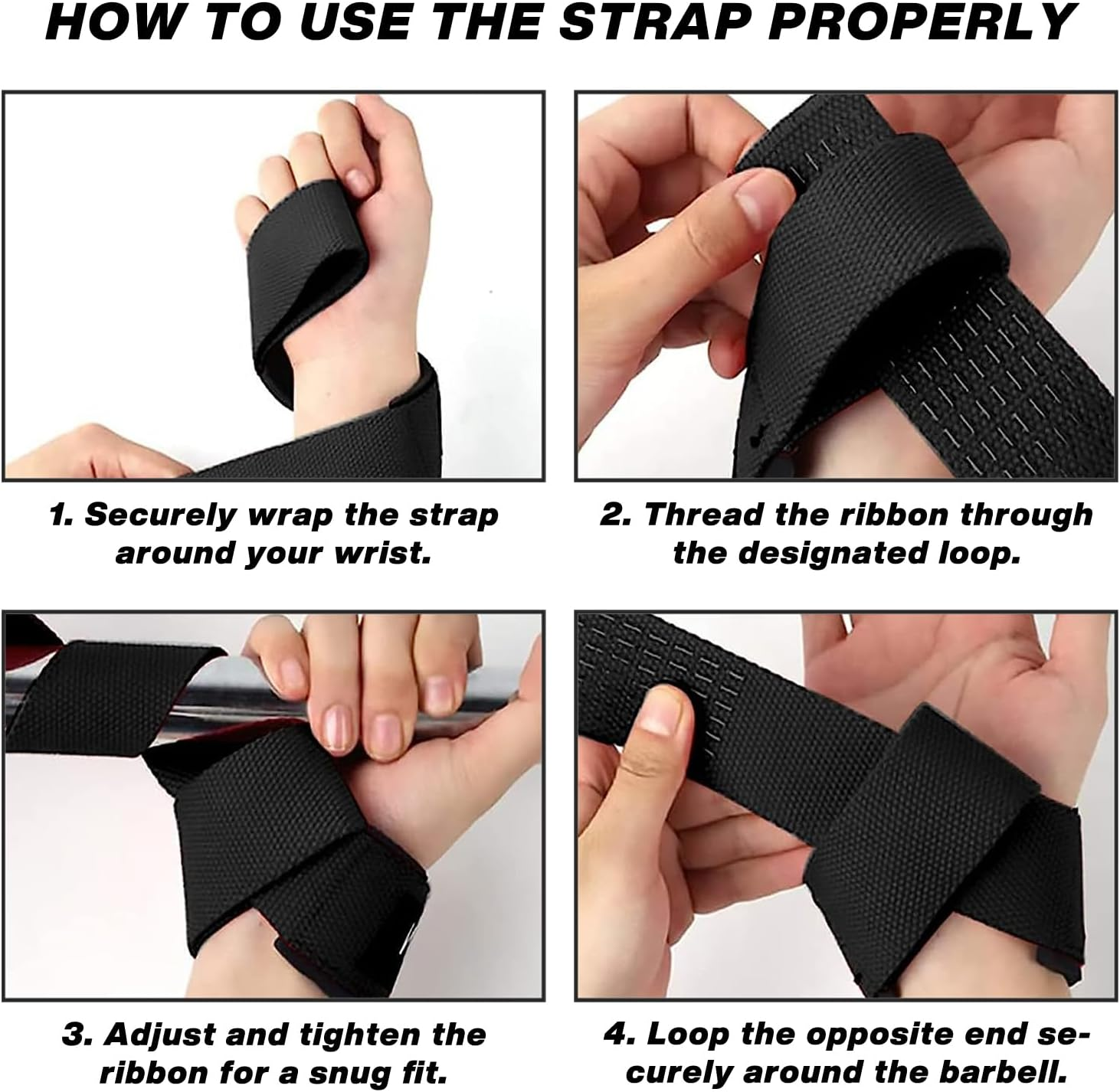 HOW TO USE THE STRAP PROPERLY

1. Securely wrap the strap around your wrist.

2. Thread the ribbon through the designated loop.

3. Adjust and tighten the ribbon for a snug fit.

4. Loop the opposite end securely around the barbell.