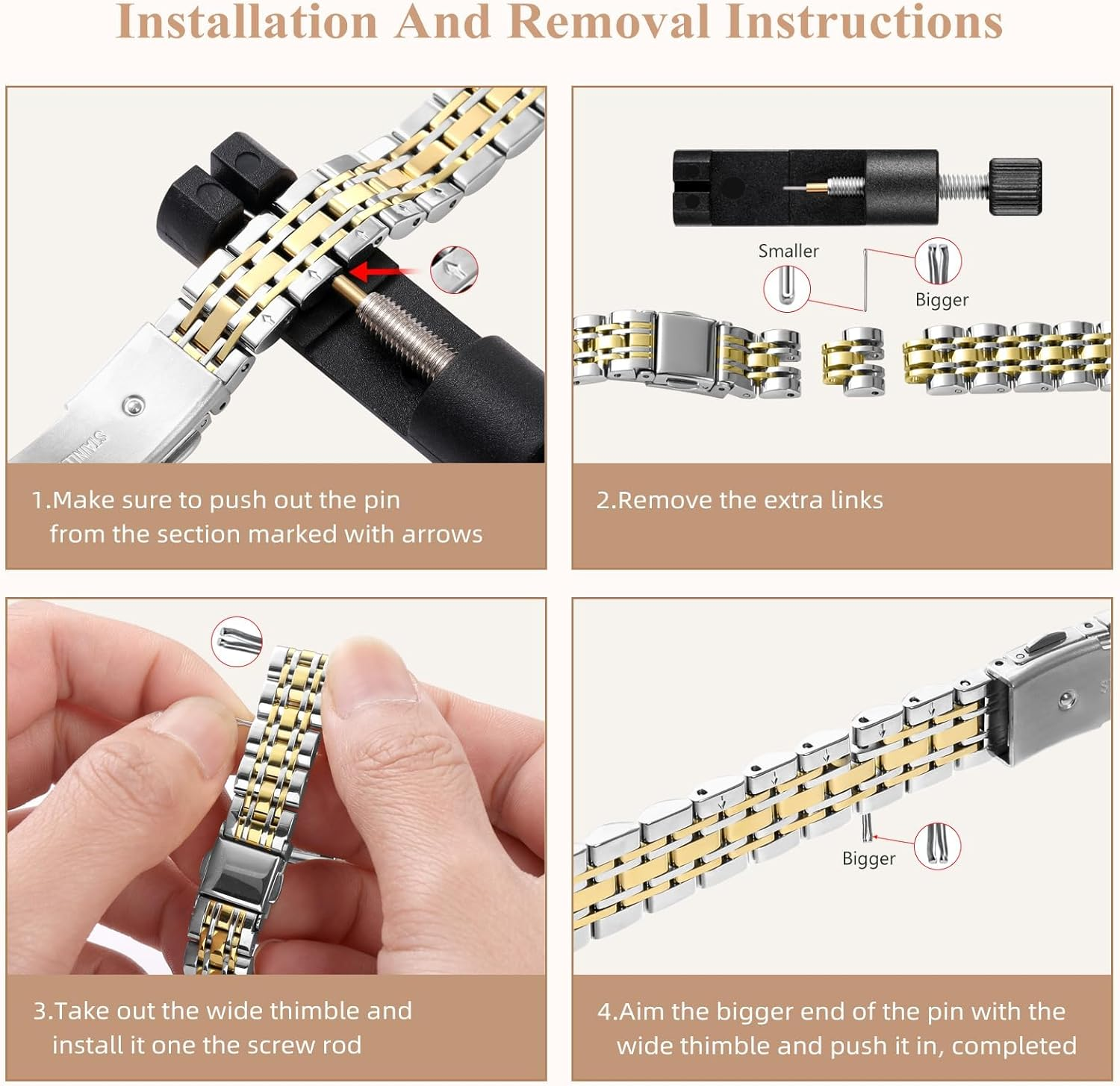 Installation And Removal Instructions

1.Make sure to push out the pin from the section marked with arrows

Smaller

Bigger

2.Remove the extra links

3.Take out the wide thimble and install it one the screw rod

Bigger

4.Aim the bigger end of the pin with the wide thimble and push it in, completed