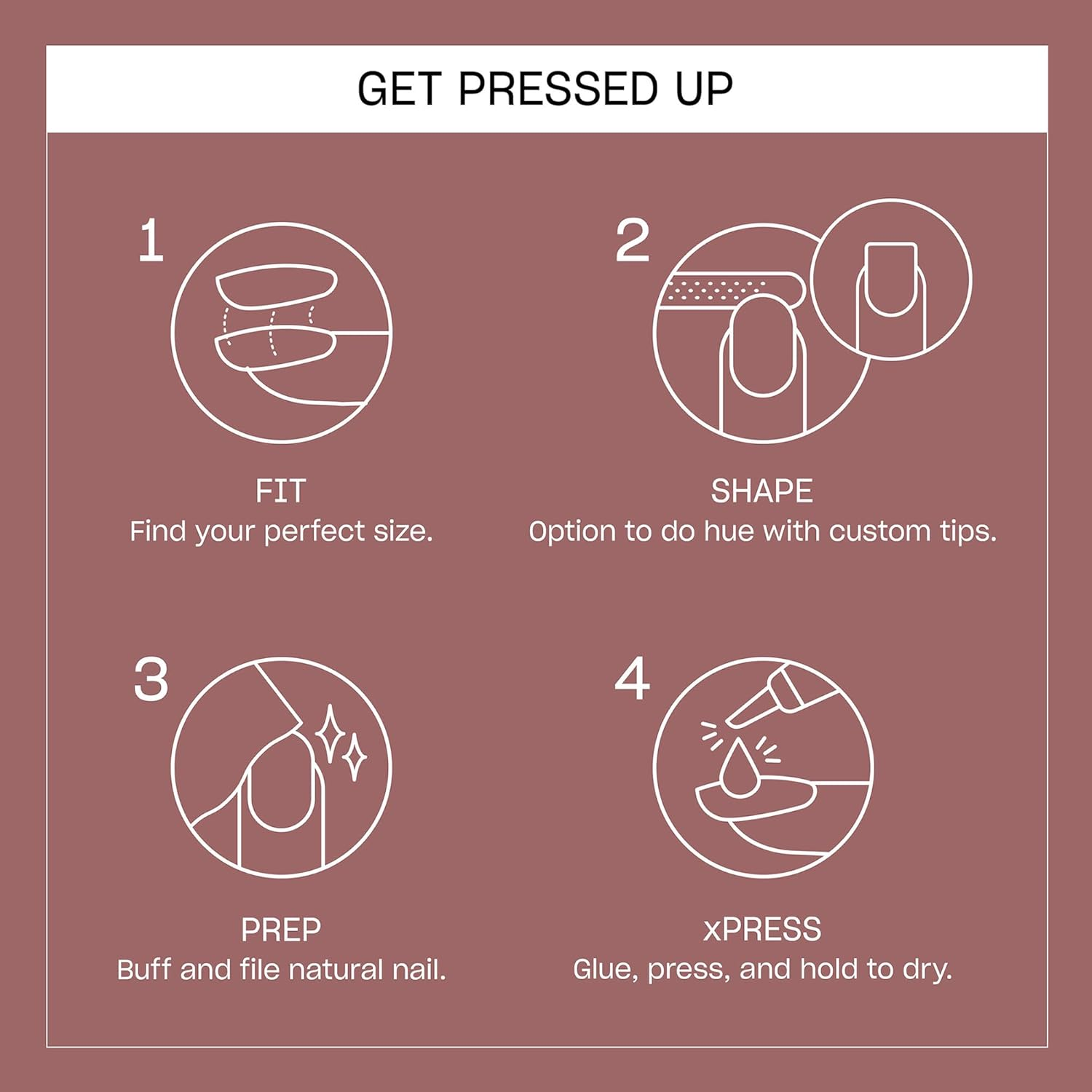 GET PRESSED UP

1

FIT
Find your perfect size.

2

SHAPE
Option to do hue with custom tips.

3

PREP
Buff and file natural nail.

4

xPRESS
Glue, press, and hold to dry.