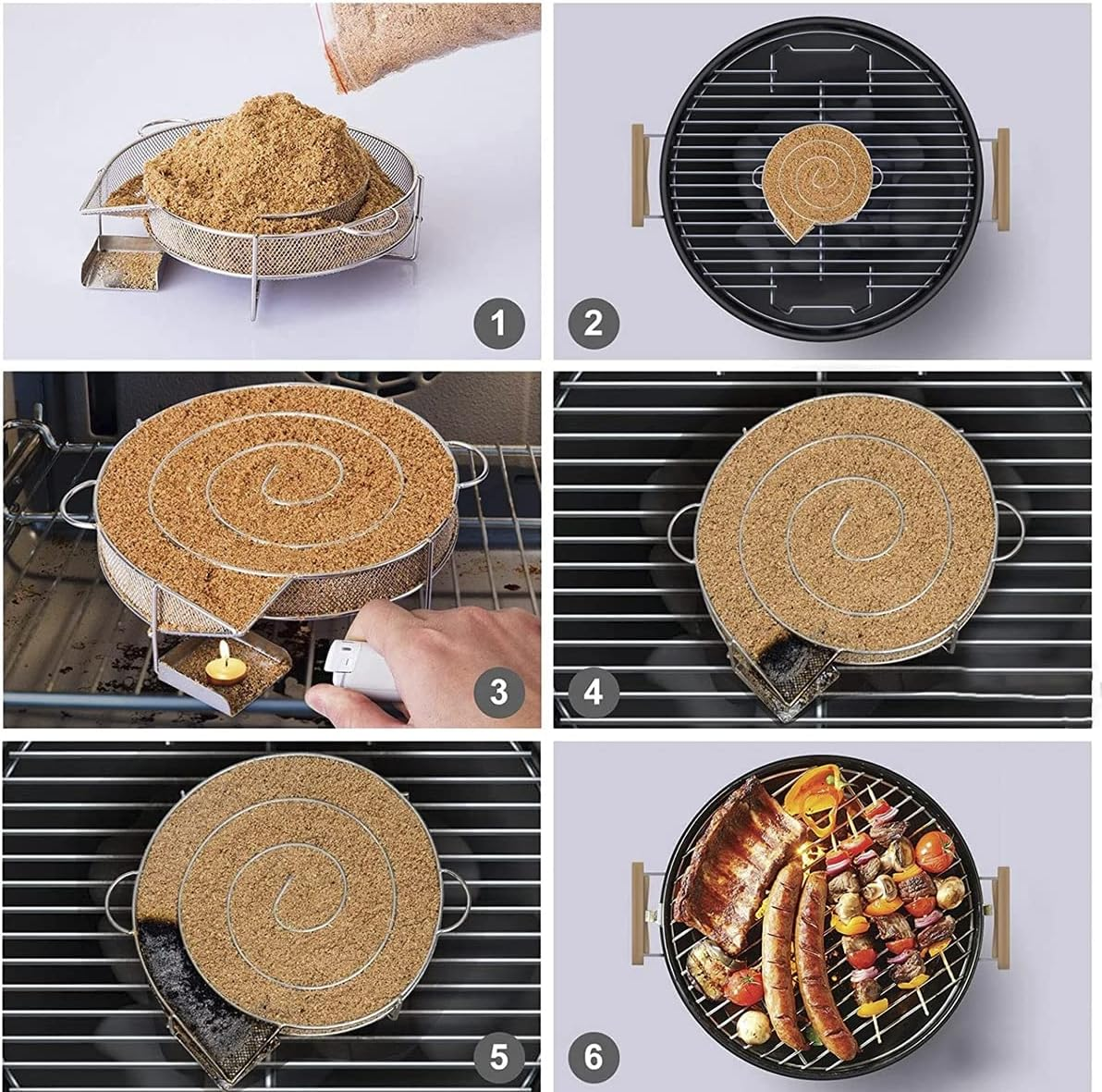 1

2

3

4

5

6