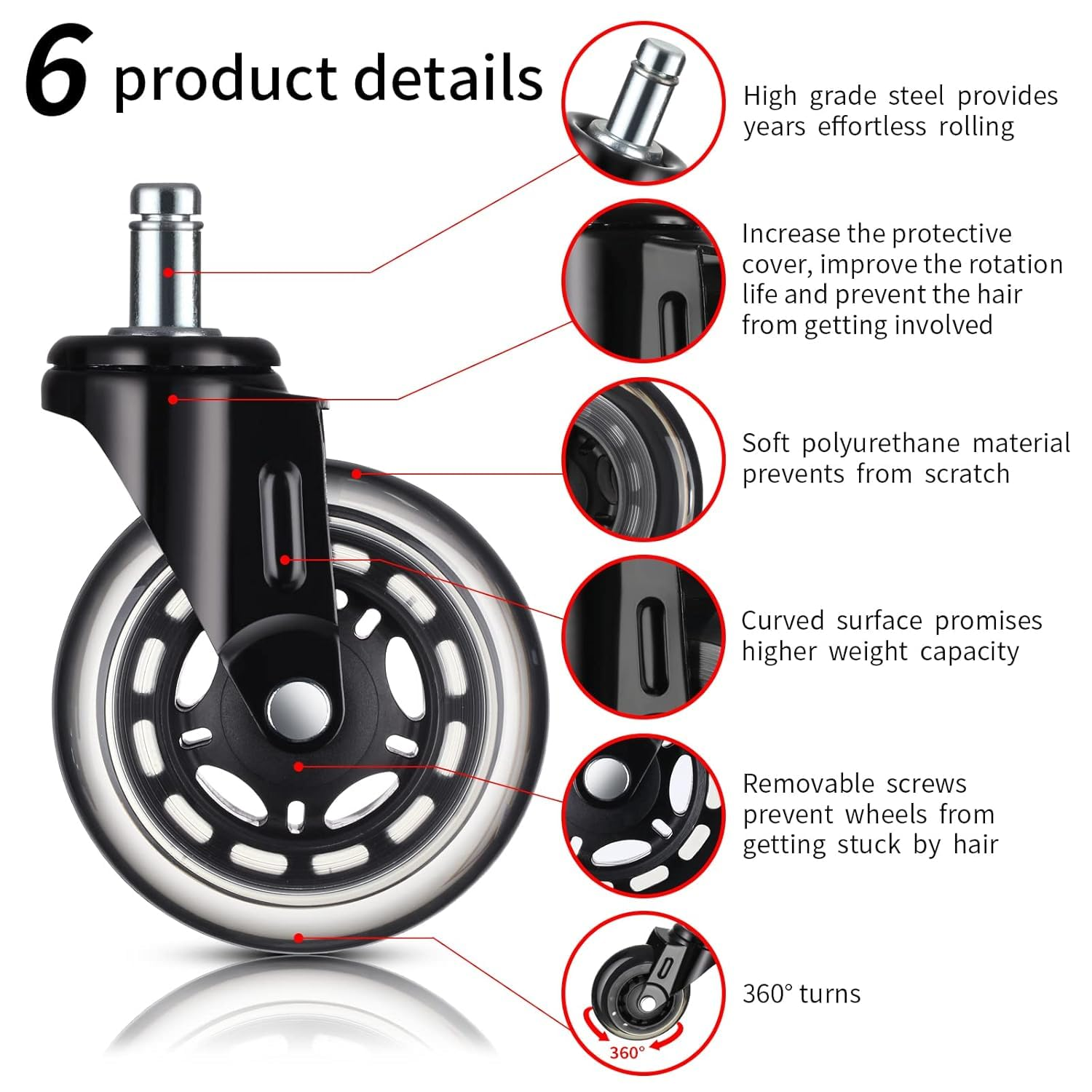 6 product details

High grade steel provides years effortless rolling

Increase the protective cover, improve the rotation life and prevent the hair from getting involved

Soft polyurethane material prevents from scratch

Curved surface promises higher weight capacity

Removable screws prevent wheels from getting stuck by hair

360° turns

360°