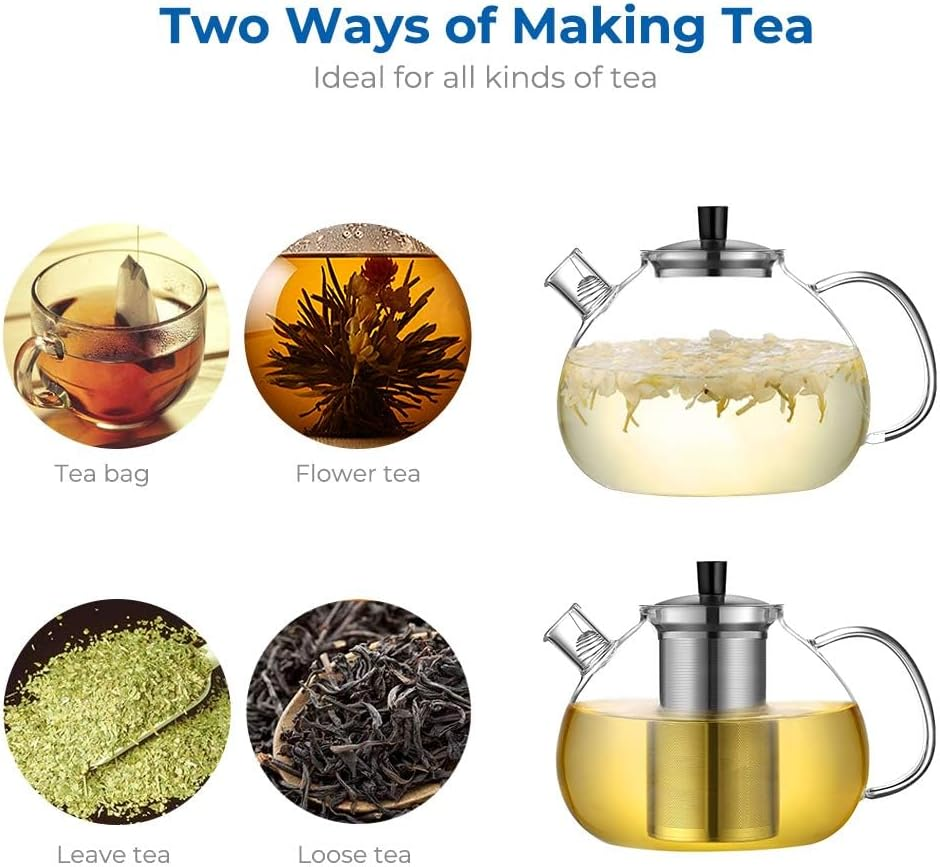 Two Ways of Making Tea

Ideal for all kinds of tea

Tea bag

Flower tea

Leave tea

Loose tea