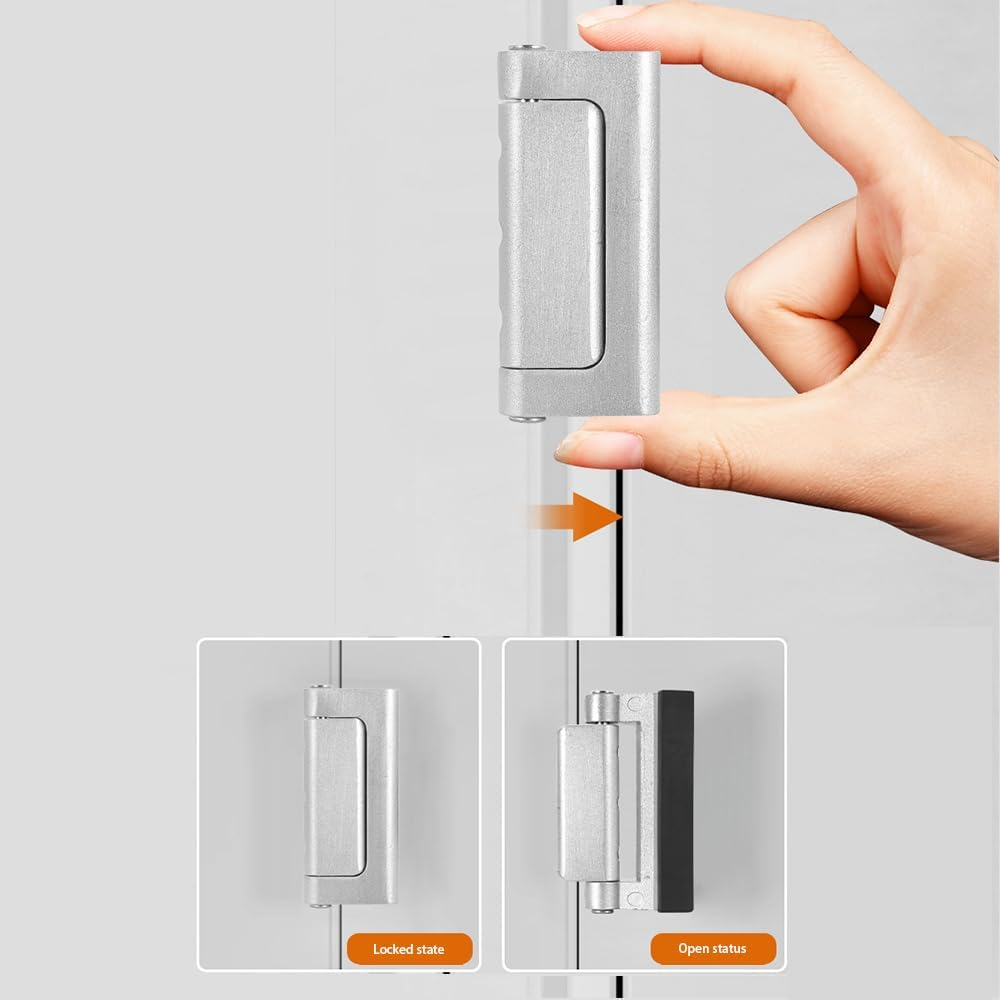 Locked state

Open status