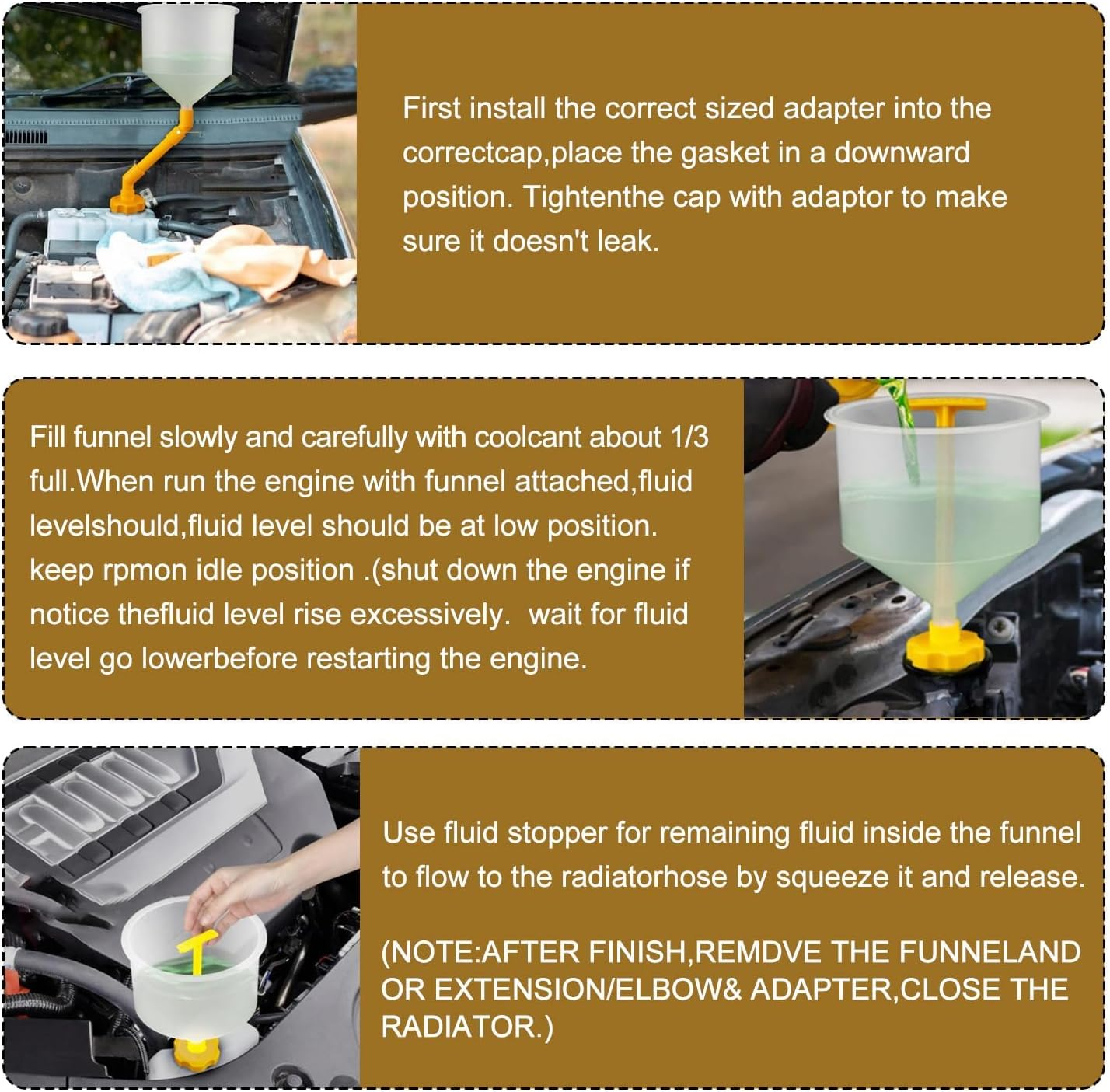 First install the correct sized adapter into the correctcap,place the gasket in a downward position. Tightenthe cap with adaptor to make sure it doesn't leak.

Fill funnel slowly and carefully with coolcant about 1/3 full.When run the engine with funnel attached,fluid levelshould,fluid level should be at low position. keep rpmon idle position .(shut down the engine if notice thefluid level rise excessively. wait for fluid level go lowerbefore restarting the engine.

Use fluid stopper for remaining fluid inside the funnel to flow to the radiatorhose by squeeze it and release.

(NOTE:AFTER FINISH,REMDVE THE FUNNELAND OR EXTENSION/ELBOW& ADAPTER,CLOSE THE RADIATOR.)