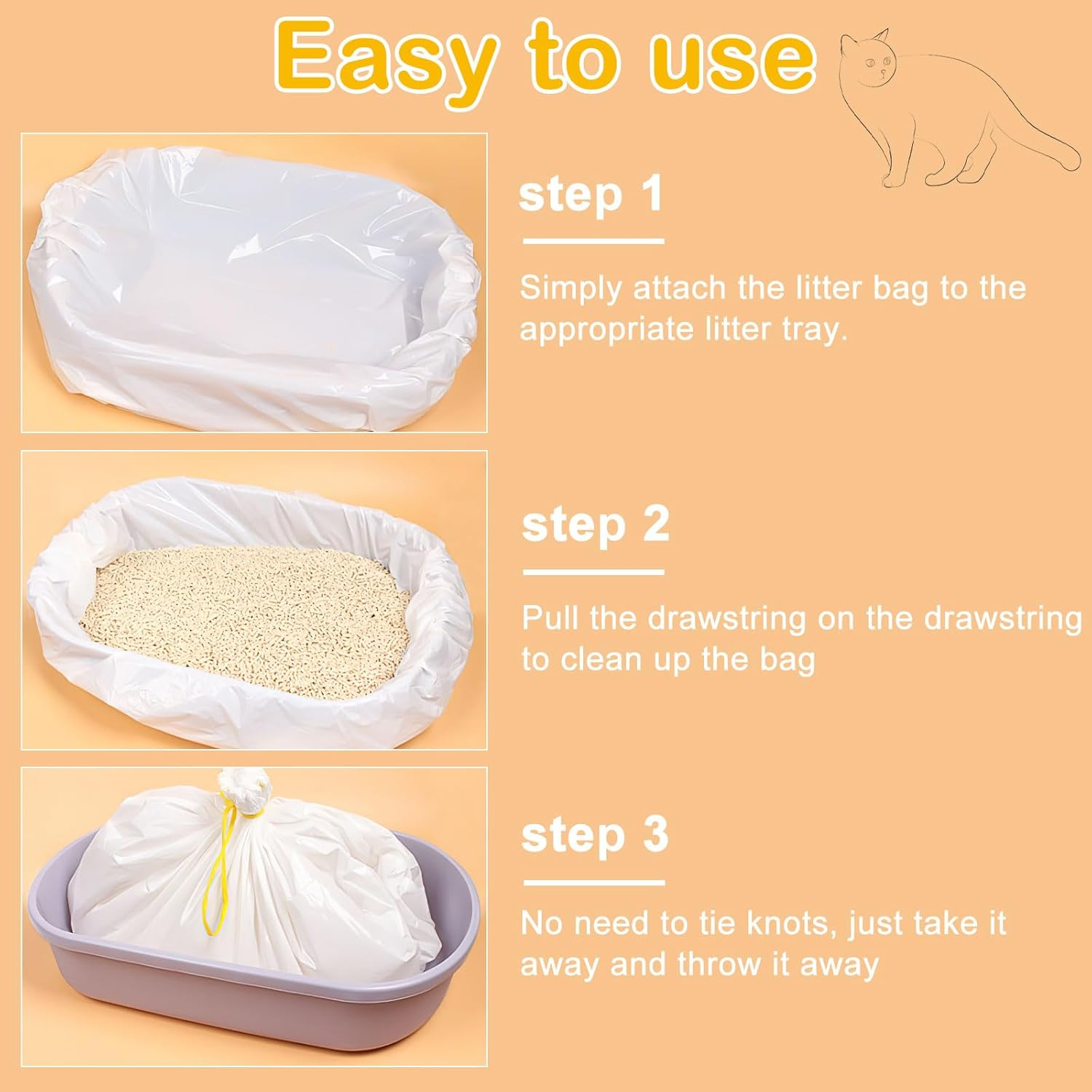 Easy to use

step 1

Simply attach the litter bag to the appropriate litter tray.

step 2

Pull the drawstring on the drawstring to clean up the bag

step 3

No need to tie knots, just take it away and throw it away