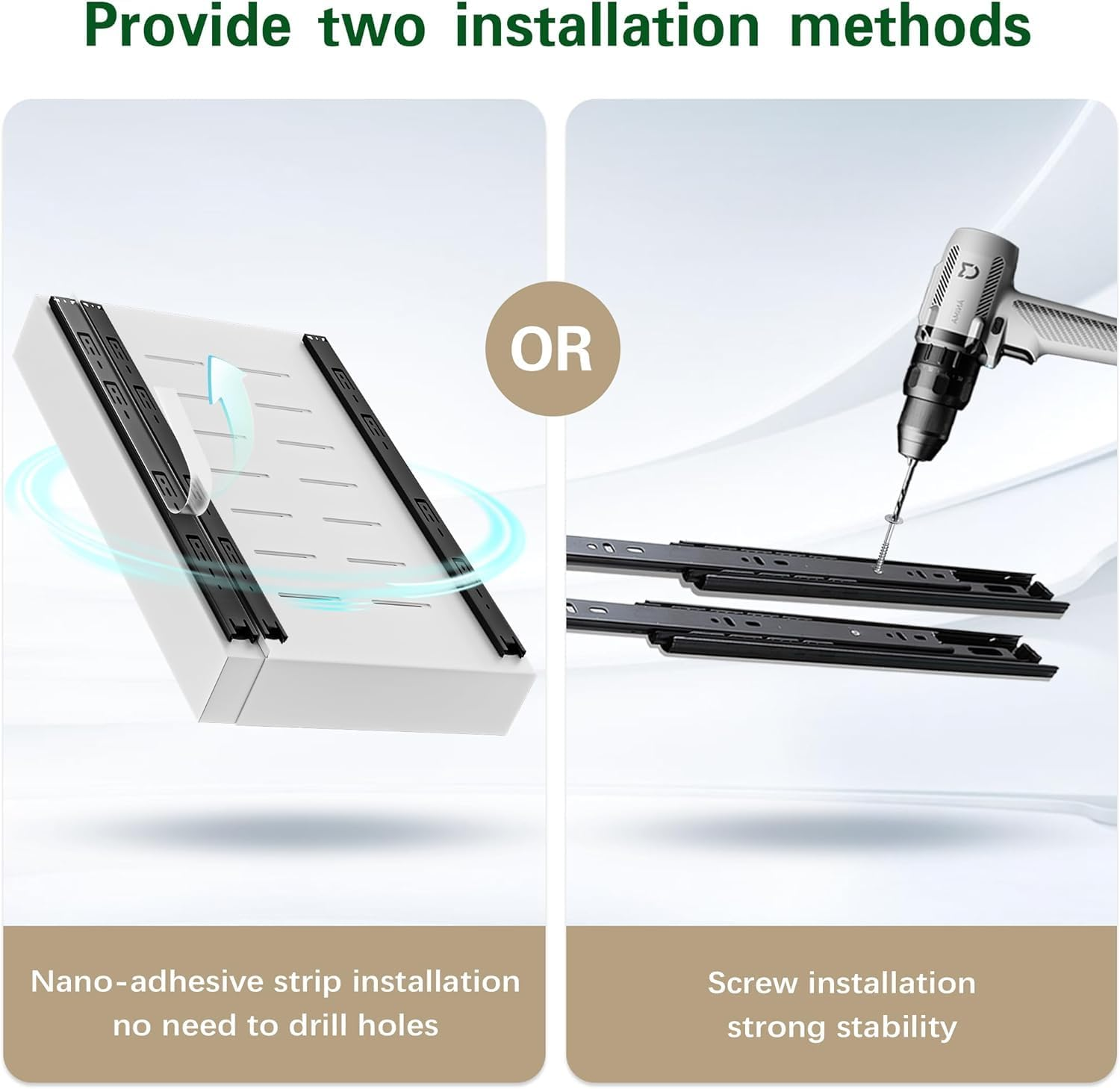 Provide two installation methods

OR

Nano-adhesive strip installation
no need to drill holes

Screw installation
strong stability