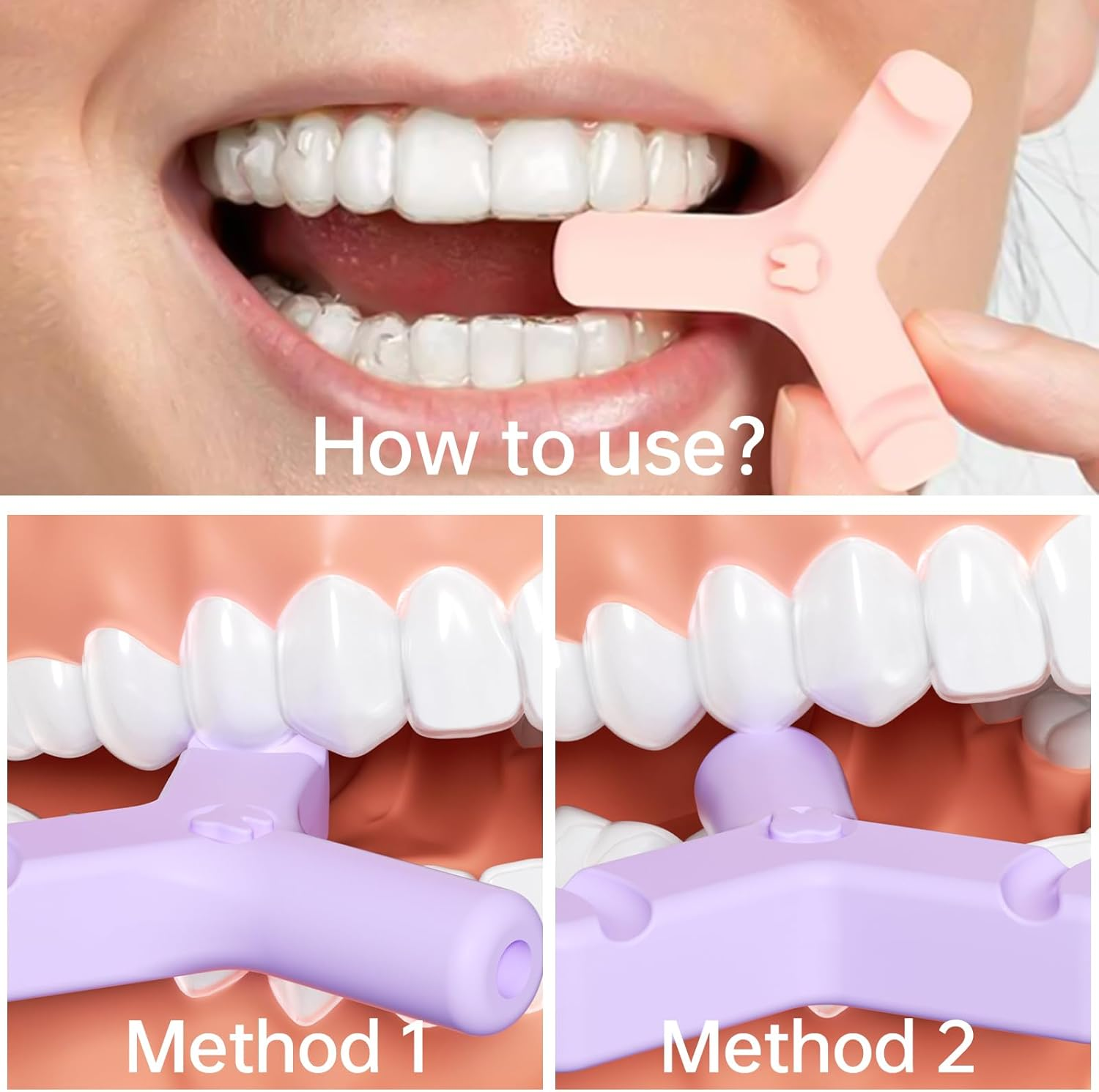 How to use?

Method 1

Method 2