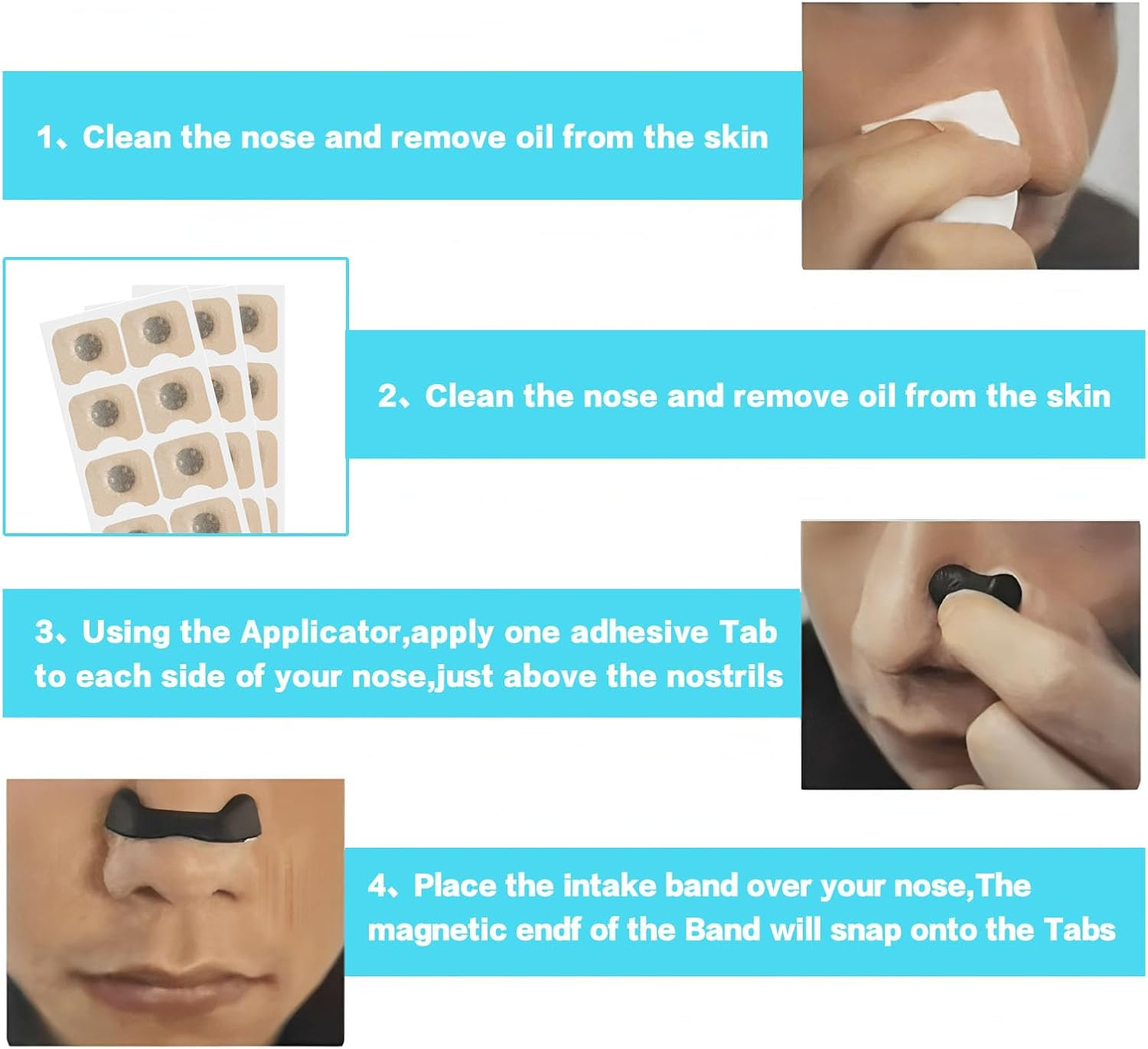 1、Clean the nose and remove oil from the skin

2、Clean the nose and remove oil from the skin

3、Using the Applicator,apply one adhesive Tab to each side of your nose,just above the nostrils

4、Place the intake band over your nose,The magnetic endf of the Band will snap onto the Tabs