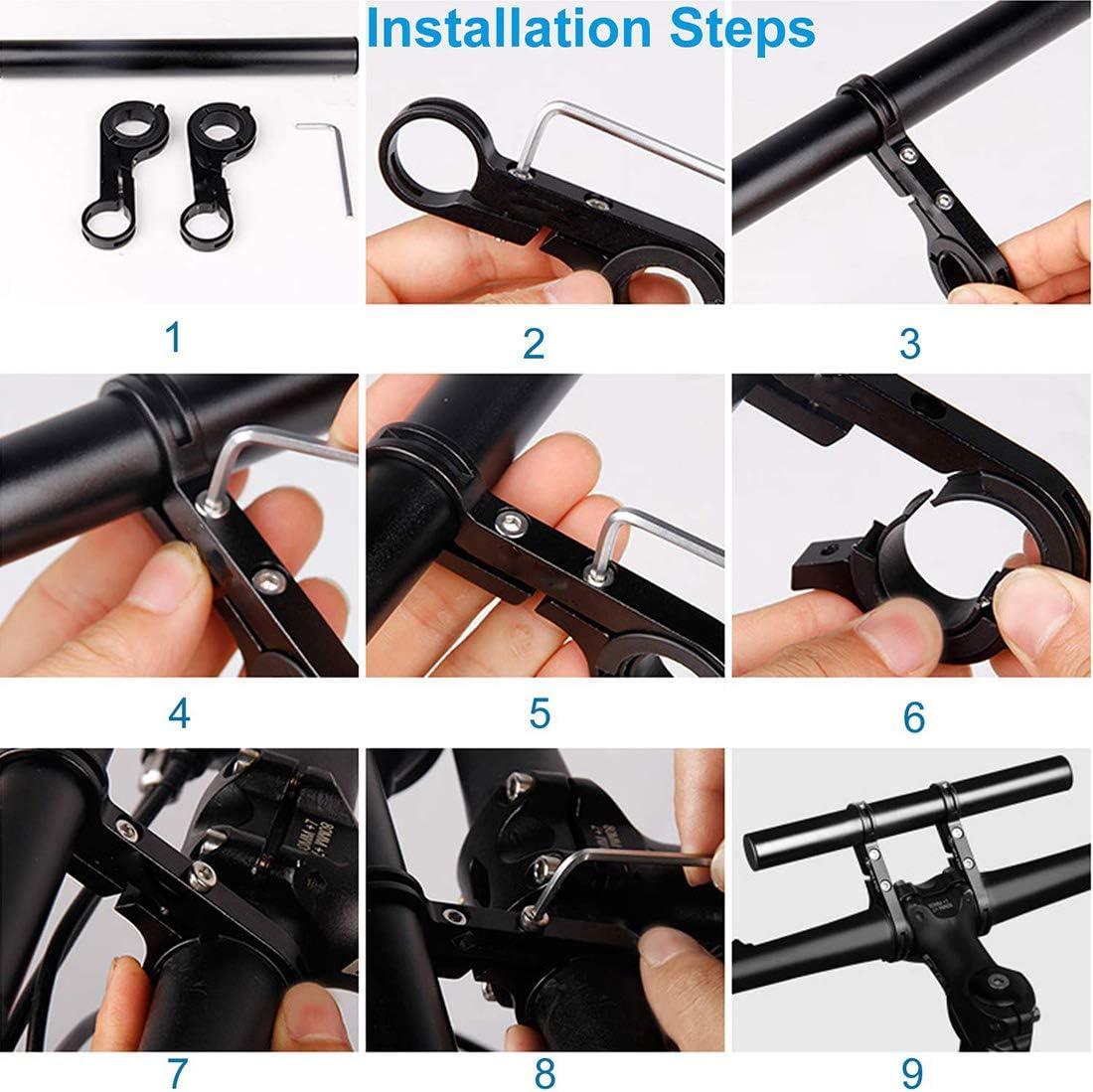 Installation Steps

1

2

3

4

5

6

7

8

9