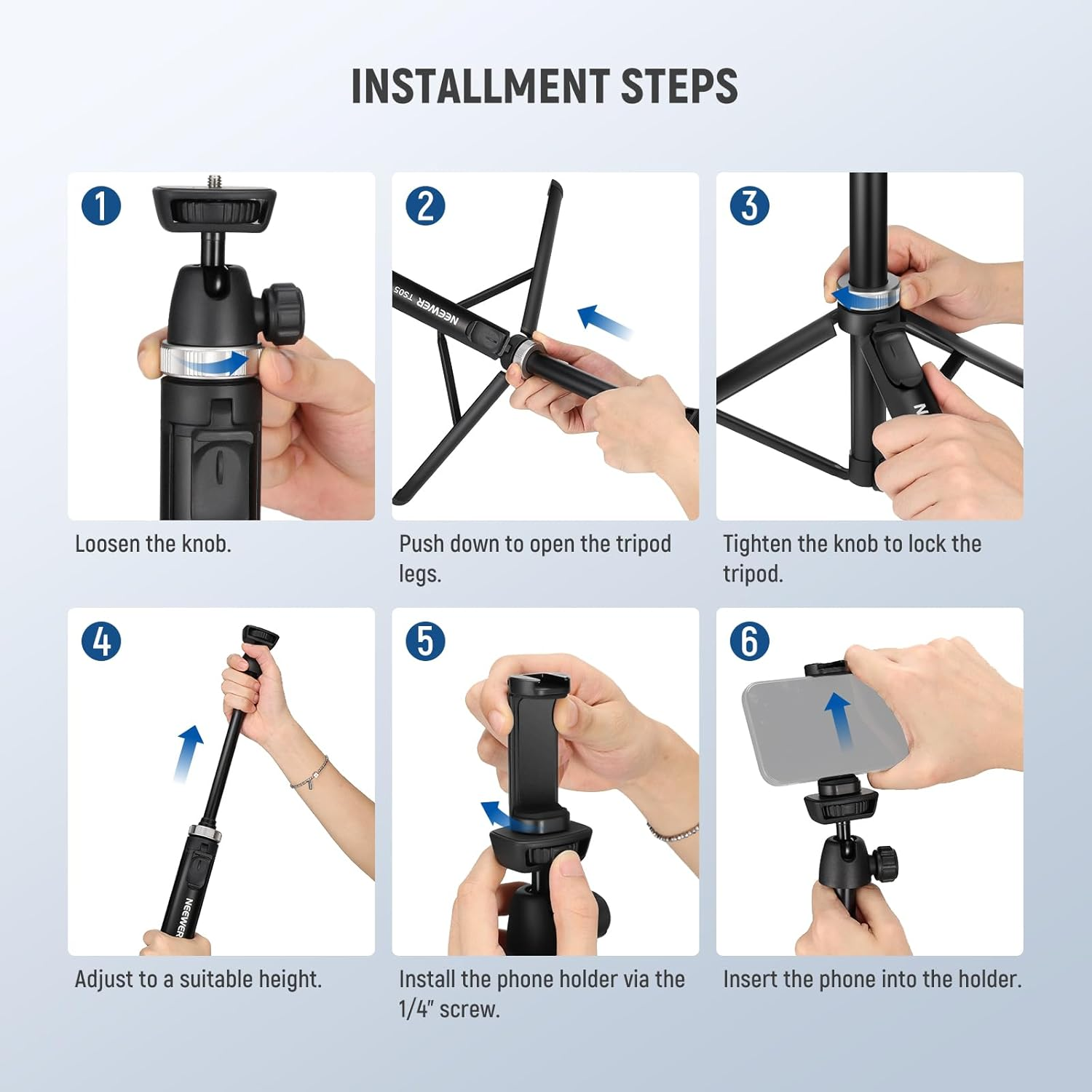 INSTALLMENT STEPS

1

Loosen the knob.

2

NEEWER TS05

Push down to open the tripod legs.

3

Tighten the knob to lock the tripod.

4

NEEWER

Adjust to a suitable height.

5

Install the phone holder via the 1/4" screw.

6

Insert the phone into the holder.