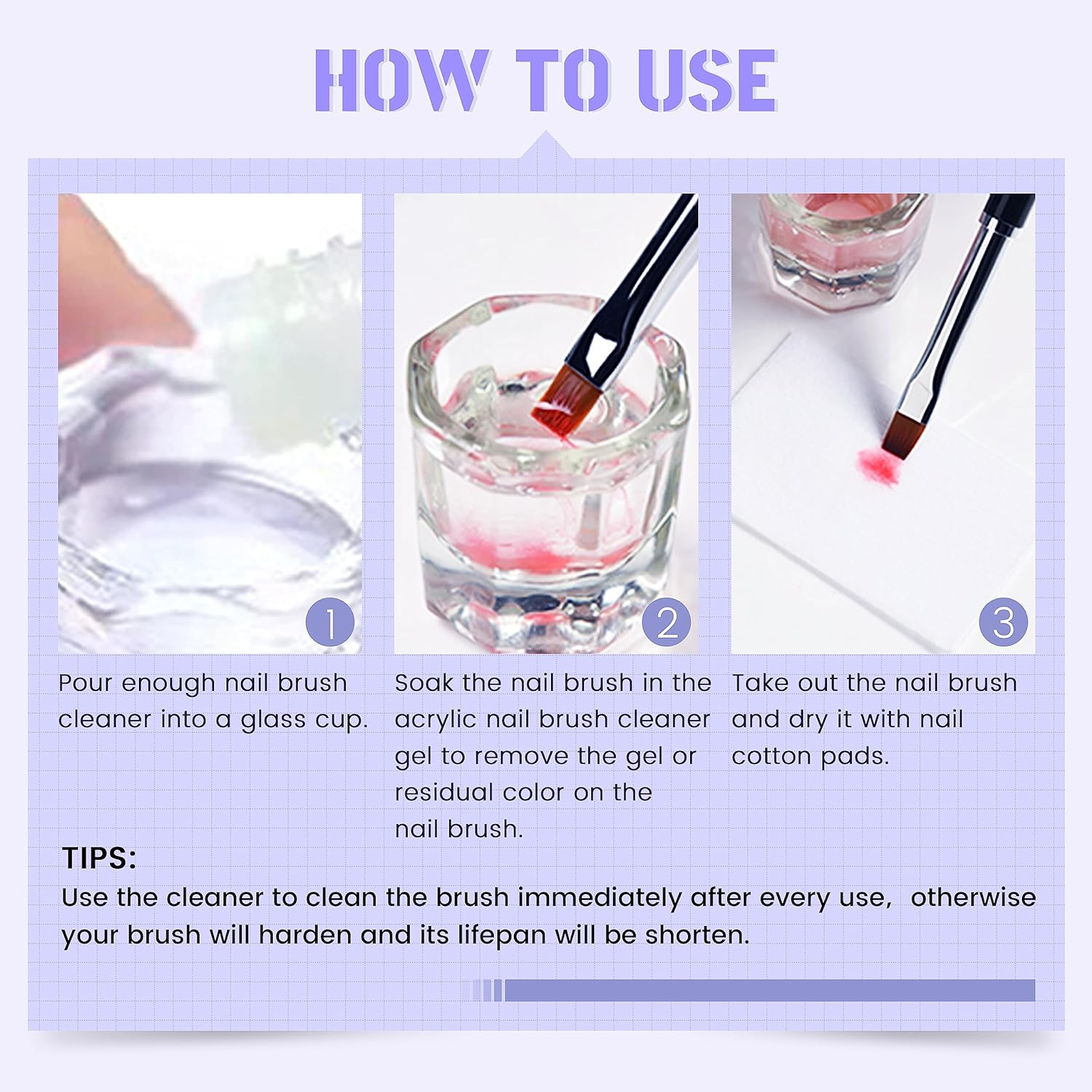 HOW TO USE

1

Pour enough nail brush cleaner into a glass cup.

2

Soak the nail brush in the acrylic nail brush cleaner gel to remove the gel or residual color on the nail brush.

3

Take out the nail brush and dry it with nail cotton pads.

TIPS:
Use the cleaner to clean the brush immediately after every use, otherwise your brush will harden and its lifepan will be shorten.