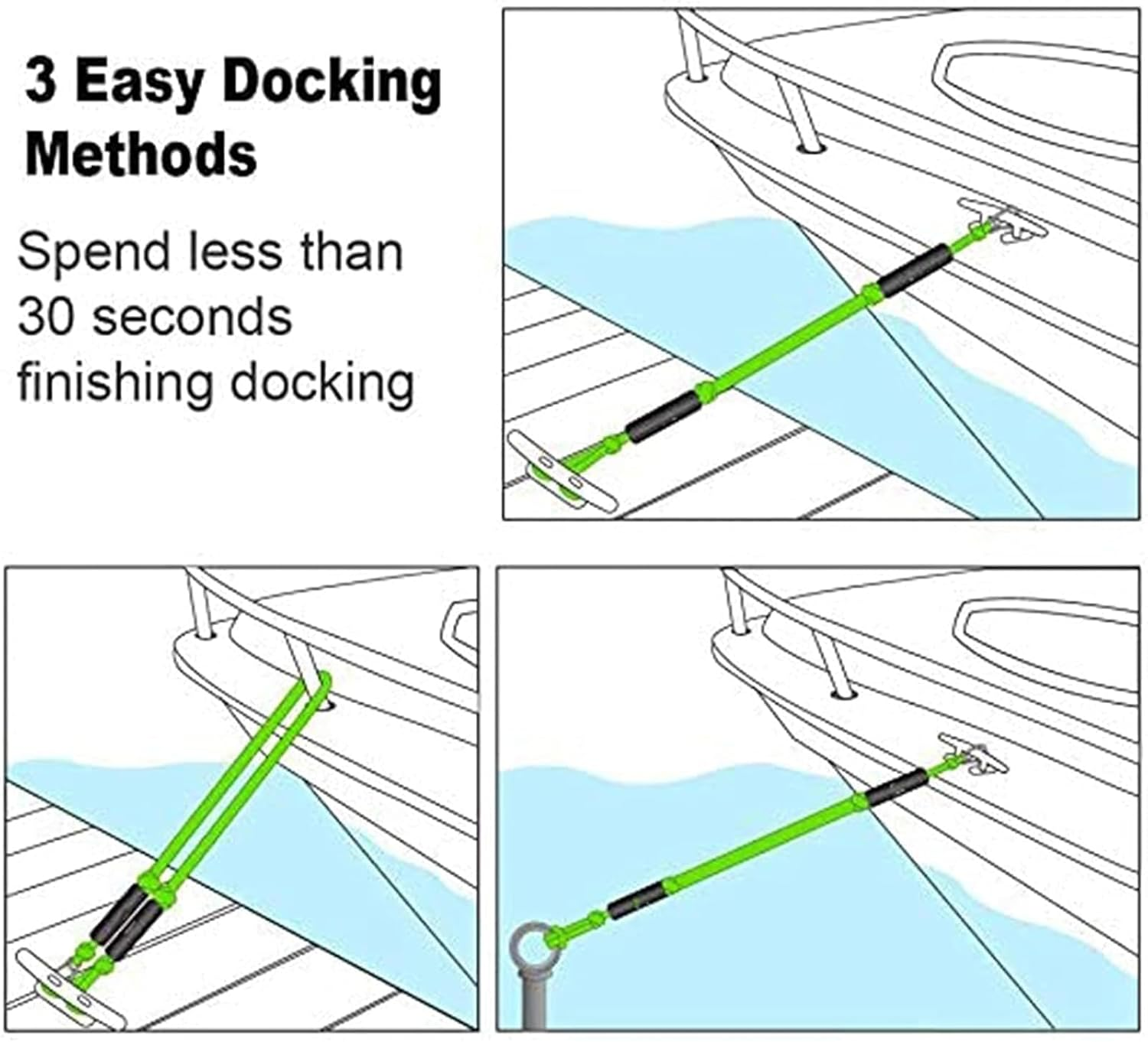 3 Easy Docking Methods

Spend less than 30 seconds finishing docking