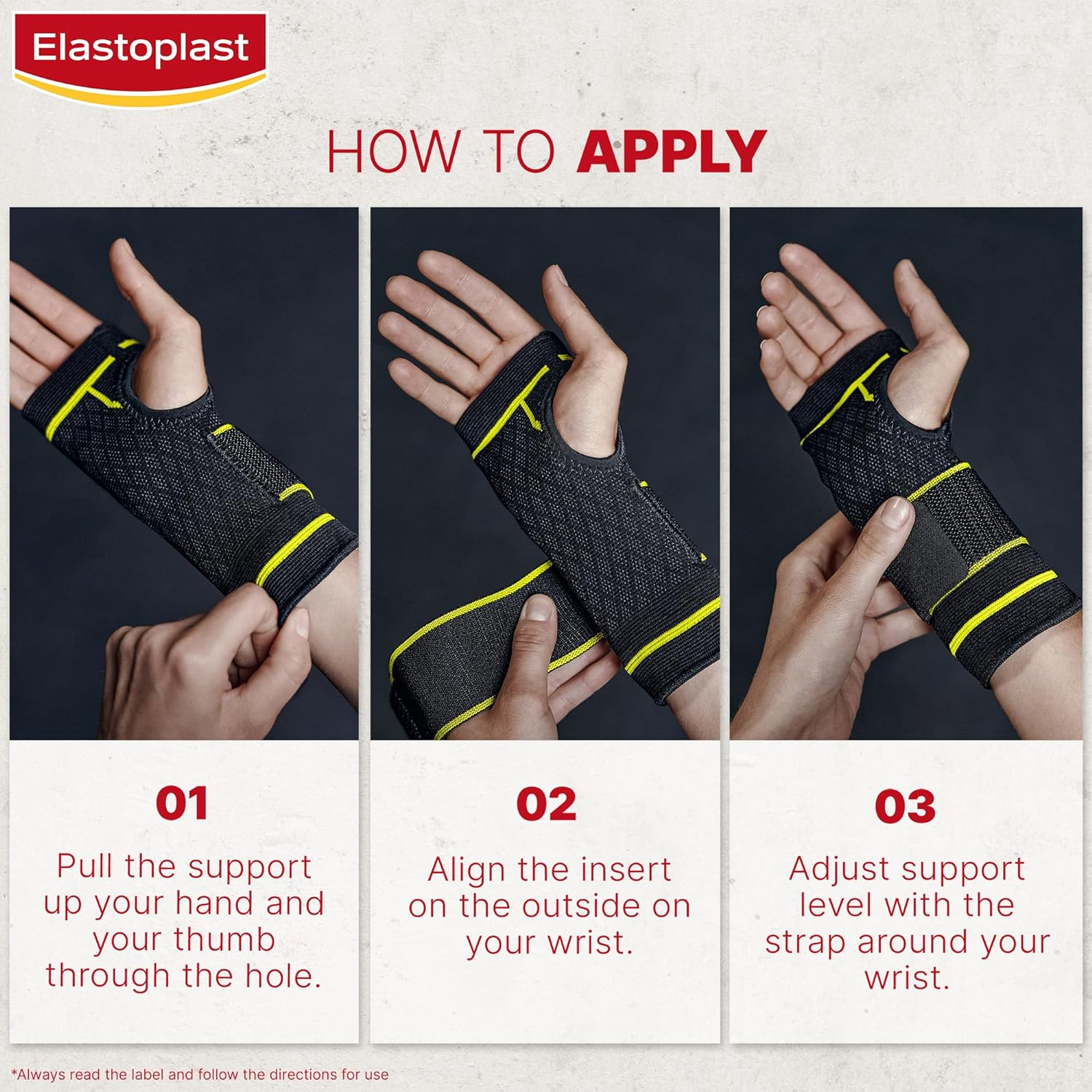 Elastoplast

HOW TO APPLY

01

Pull the support up your hand and your thumb through the hole.

02

Align the insert on the outside on your wrist.

03

Adjust support level with the strap around your wrist.

*Always read the label and follow the directions for use