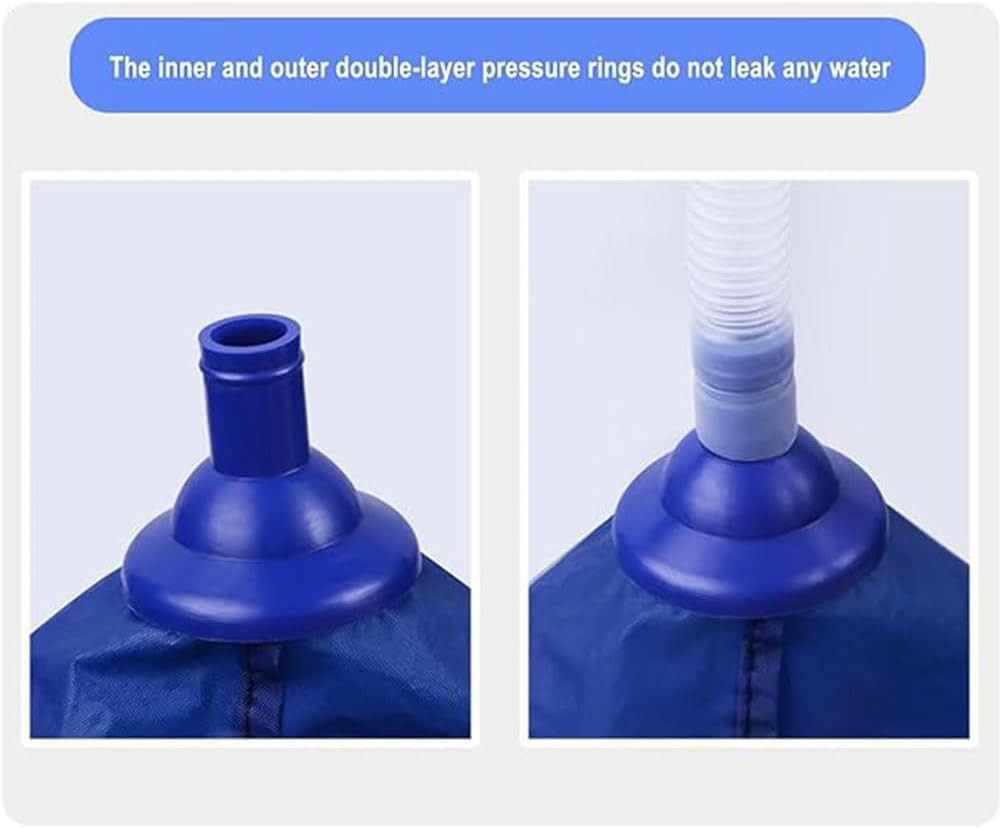 The inner and outer double-layer pressure rings do not leak any water