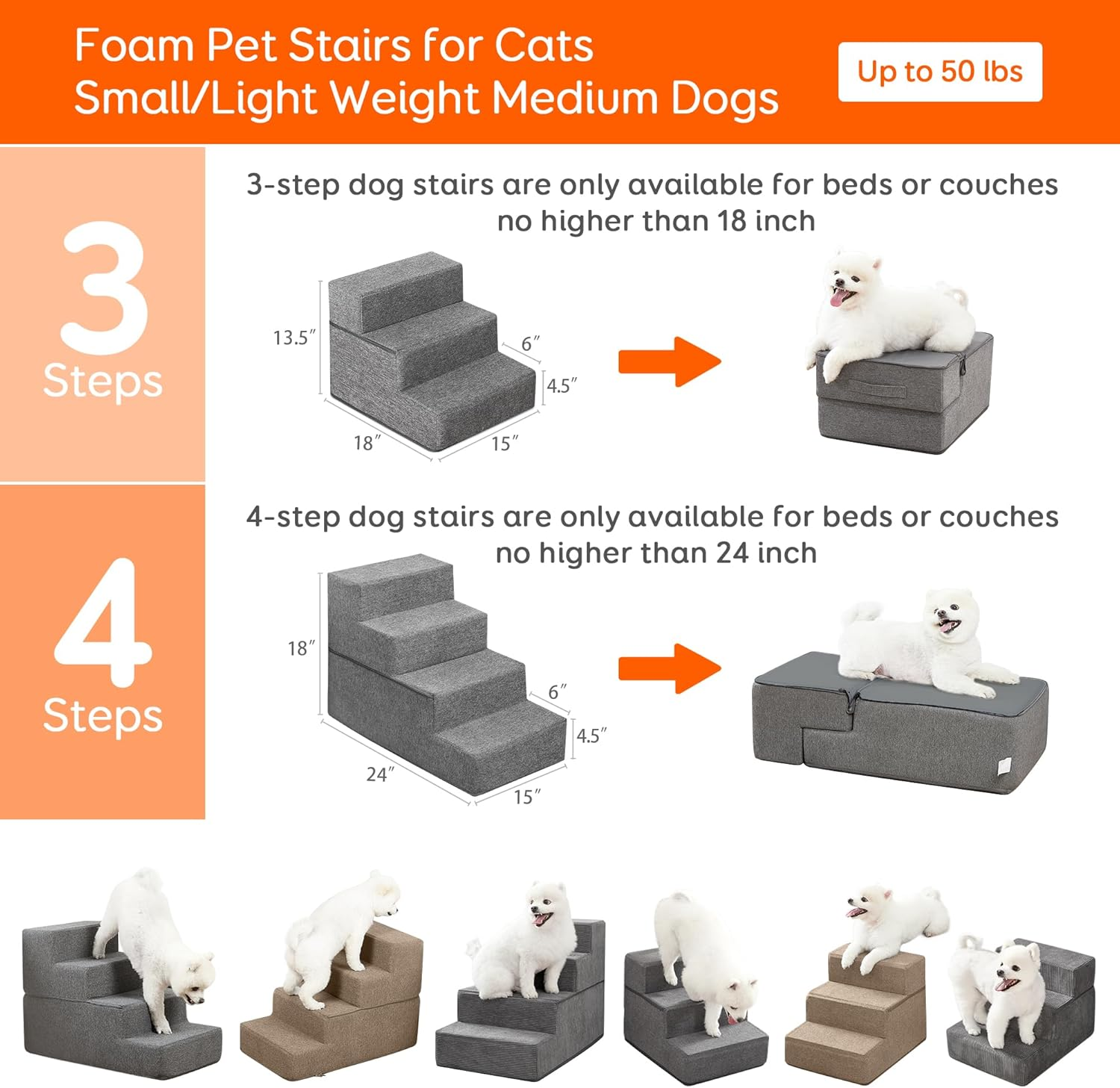 Foam Pet Stairs for Cats
Small/Light Weight Medium Dogs

Up to 50 lbs

3
Steps

3-step dog stairs are only available for beds or couches no higher than 18 inch

13.5″
6″
4.5″
18″
15″

4
Steps

4-step dog stairs are only available for beds or couches no higher than 24 inch

18″
6″
4.5″
24″
15″