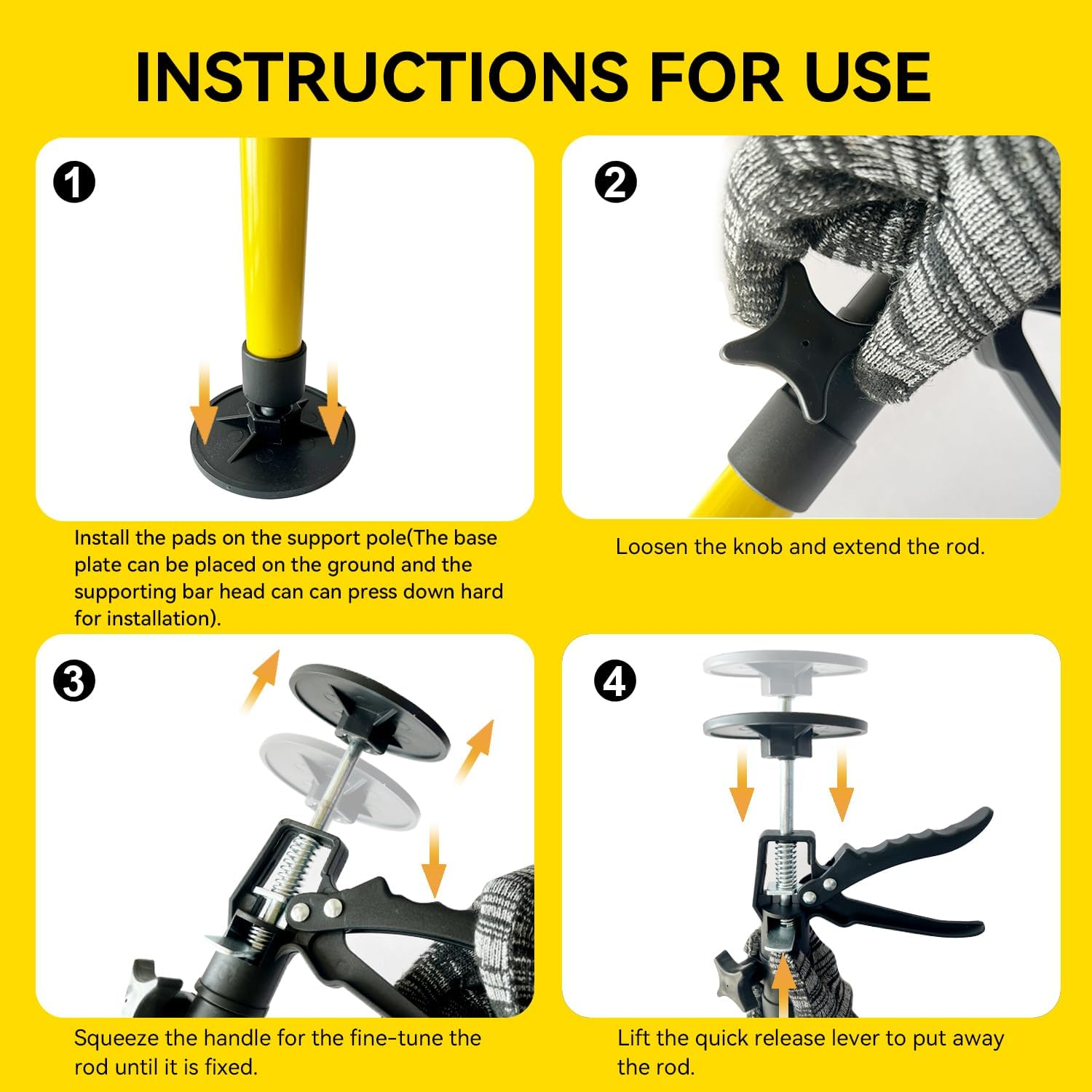 INSTRUCTIONS FOR USE

1

Install the pads on the support pole(The base plate can be placed on the ground and the supporting bar head can can press down hard for installation).

2

Loosen the knob and extend the rod.

3

Squeeze the handle for the fine-tune the rod until it is fixed.

4

Lift the quick release lever to put away the rod.