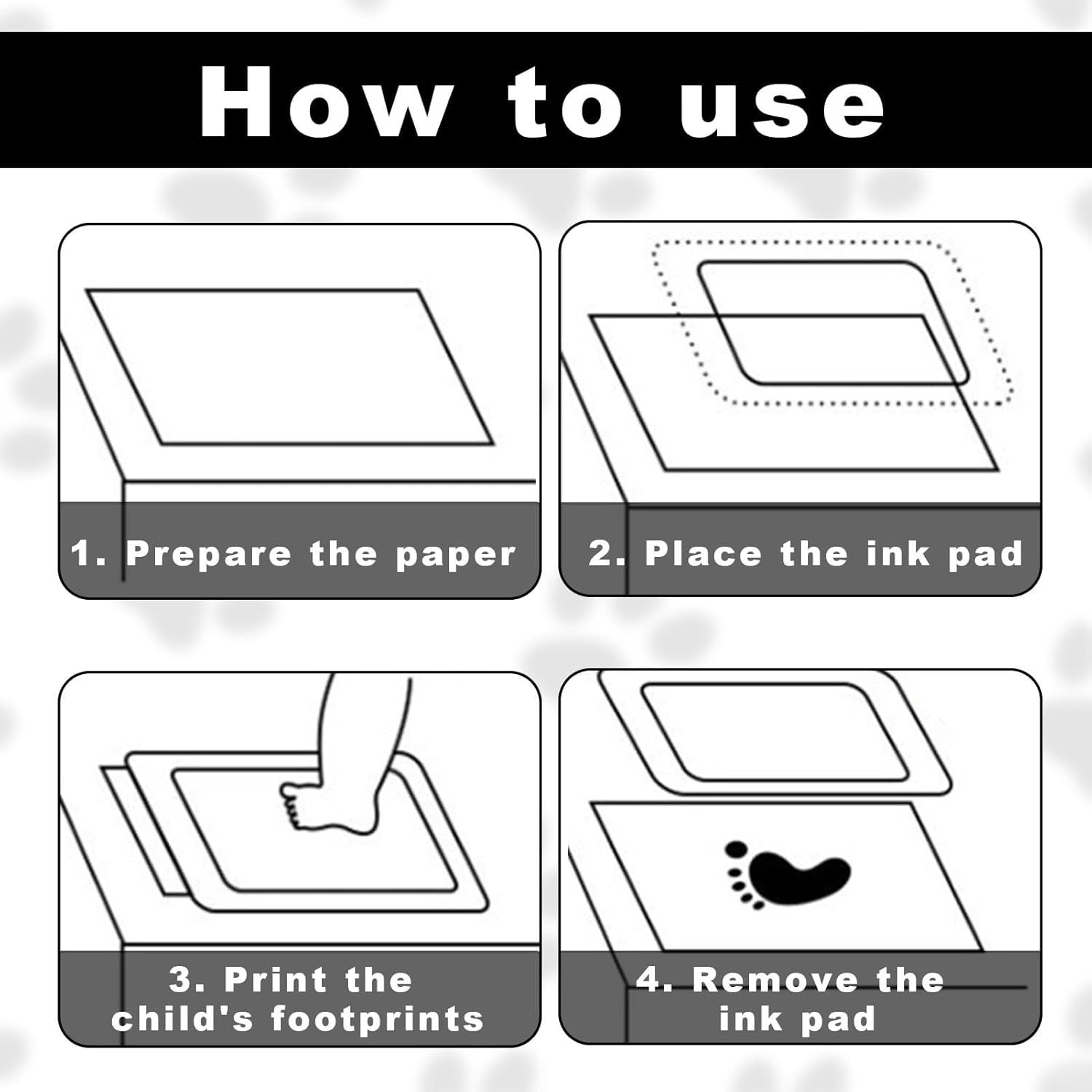 How to use

1. Prepare the paper

2. Place the ink pad

3. Print the child's footprints

4. Remove the ink pad