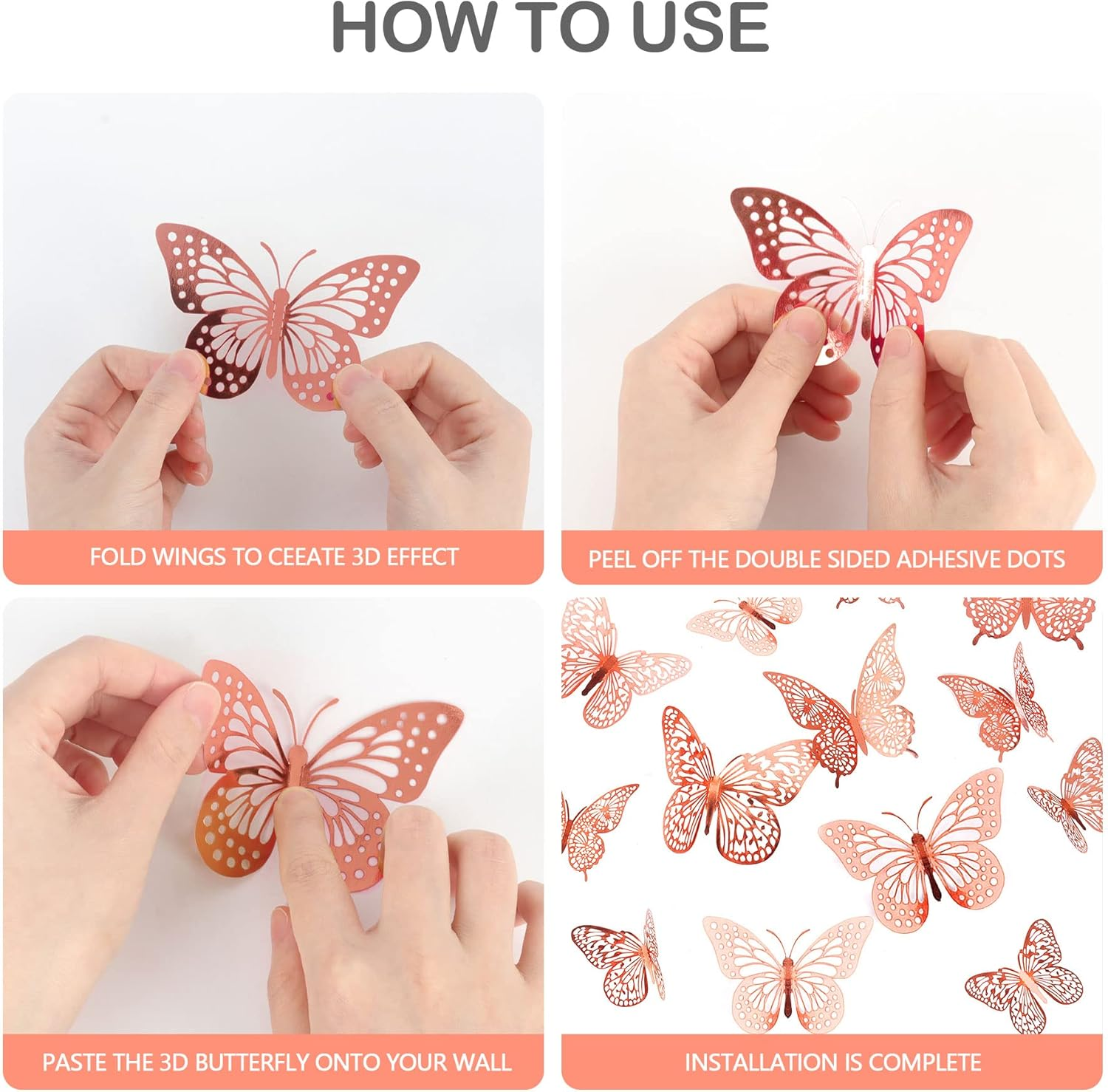 HOW TO USE

FOLD WINGS TO CEEATE 3D EFFECT

PEEL OFF THE DOUBLE SIDED ADHESIVE DOTS

PASTE THE 3D BUTTERFLY ONTO YOUR WALL

INSTALLATION IS COMPLETE