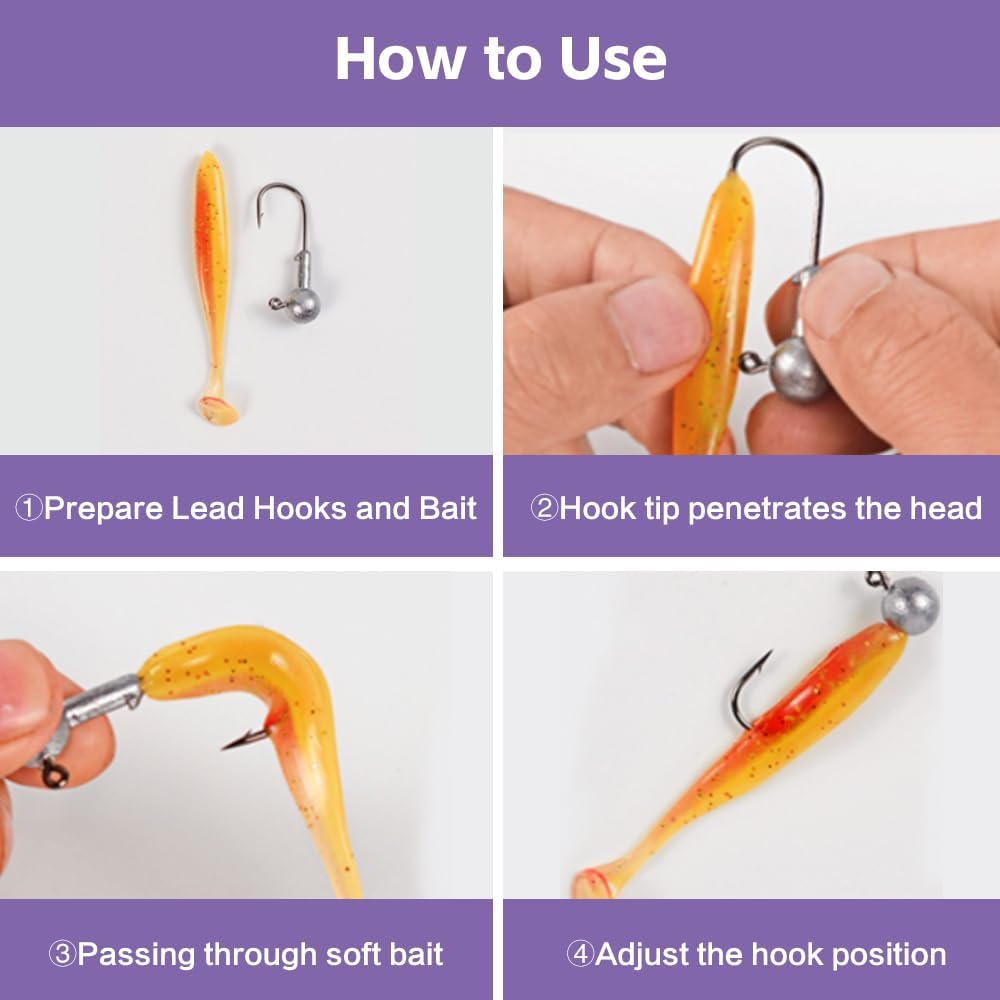 How to Use

①Prepare Lead Hooks and Bait

②Hook tip penetrates the head

③Passing through soft bait

④Adjust the hook position