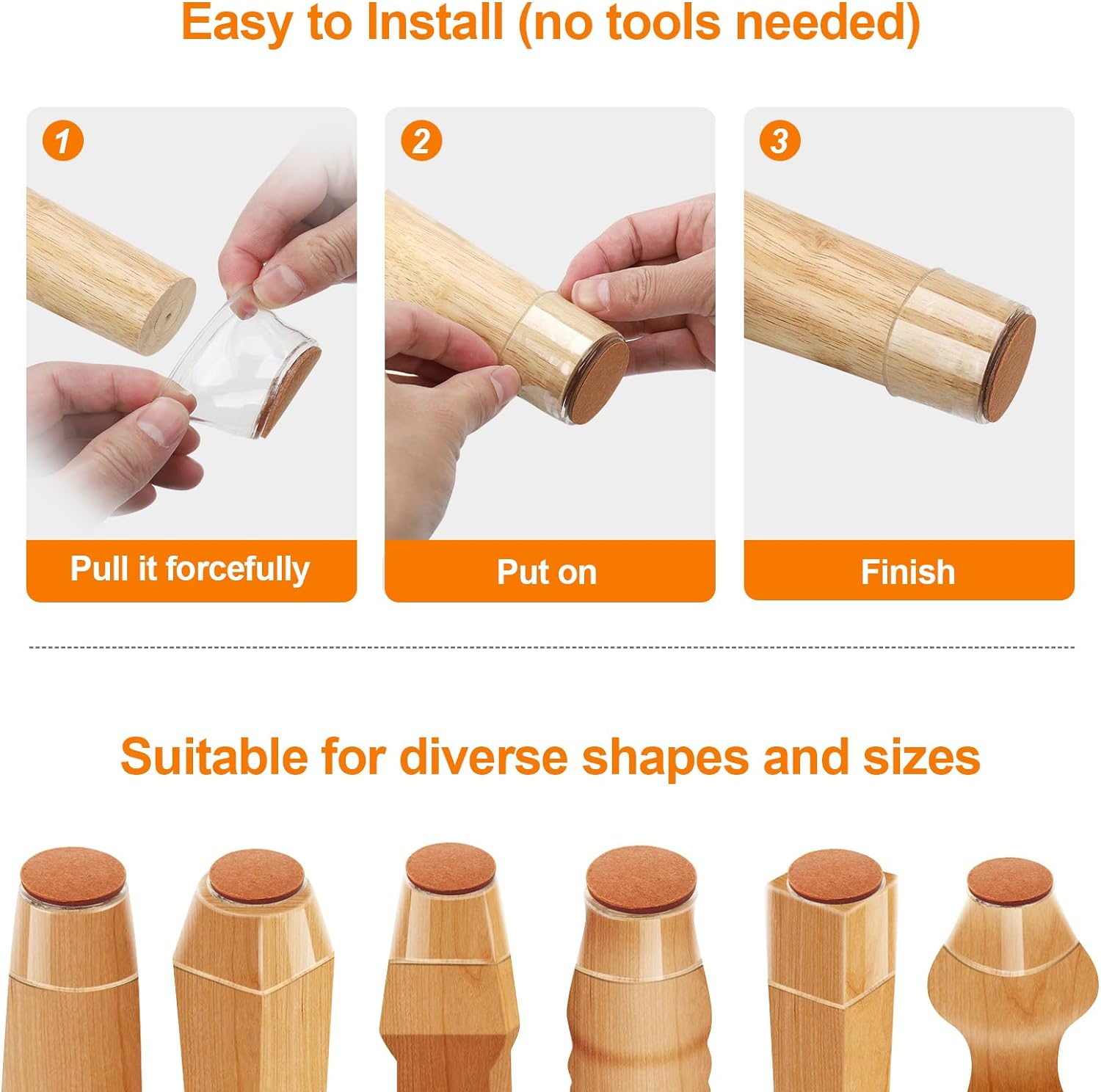 Easy to Install (no tools needed)

1
Pull it forcefully

2
Put on

3
Finish

Suitable for diverse shapes and sizes