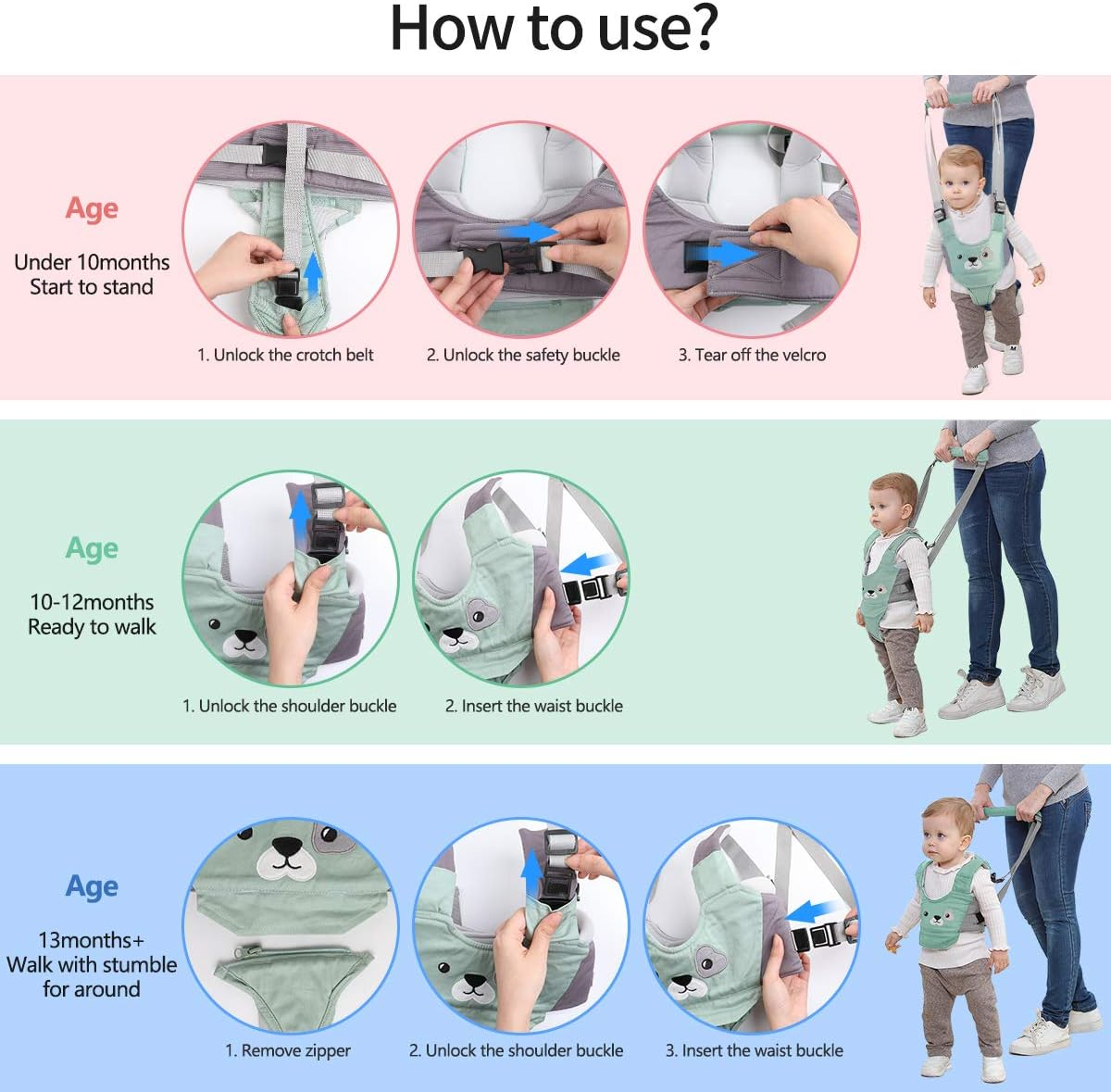 How to use?

Age

Under 10months
Start to stand

1. Unlock the crotch belt

2. Unlock the safety buckle

3. Tear off the velcro

Age

10-12months
Ready to walk

1. Unlock the shoulder buckle

2. Insert the waist buckle

Age

13months+
Walk with stumble for around

1. Remove zipper

2. Unlock the shoulder buckle

3. Insert the waist buckle