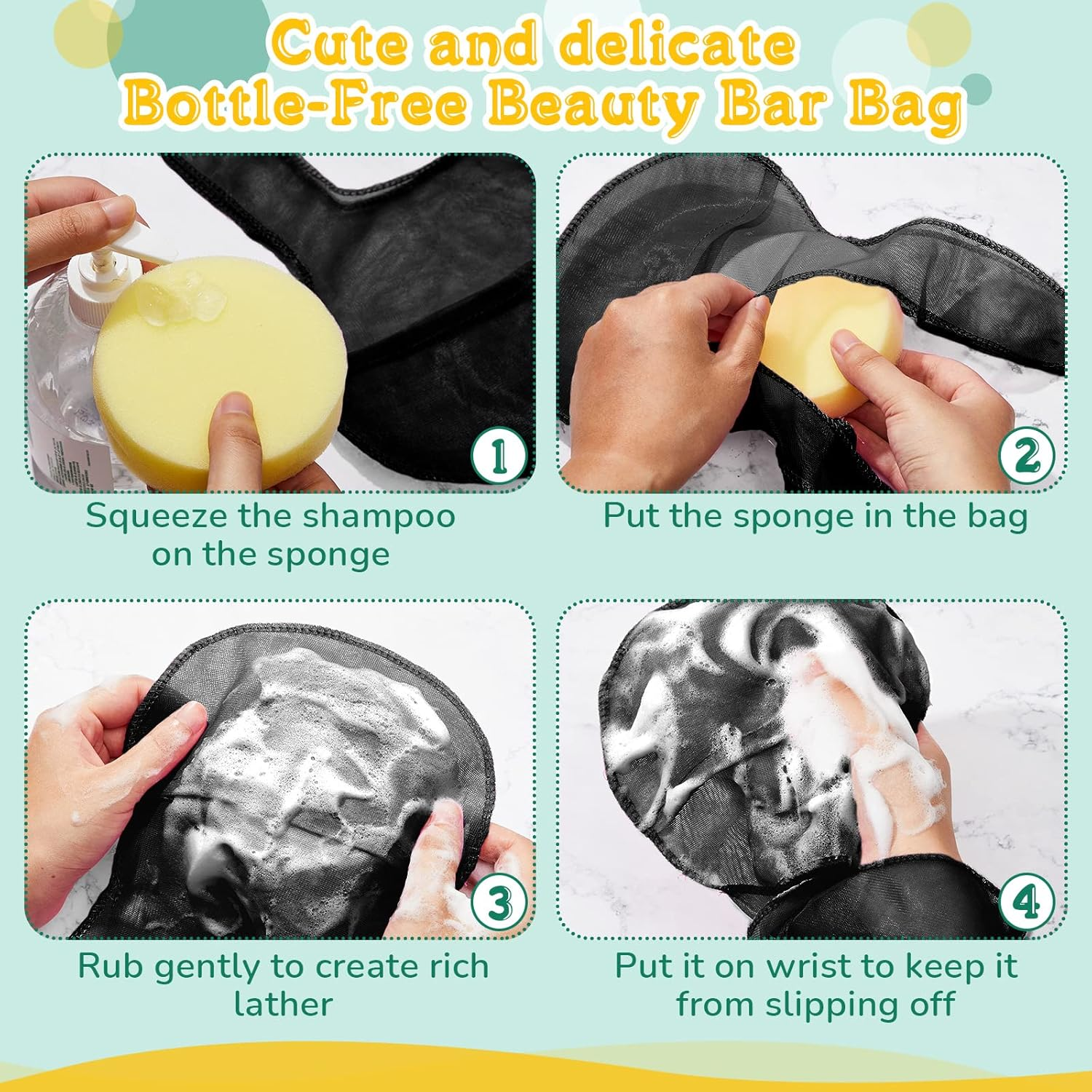 Cute and delicate
Bottle-Free Beauty Bar Bag

1
Squeeze the shampoo on the sponge

2
Put the sponge in the bag

3
Rub gently to create rich lather

4
Put it on wrist to keep it from slipping off