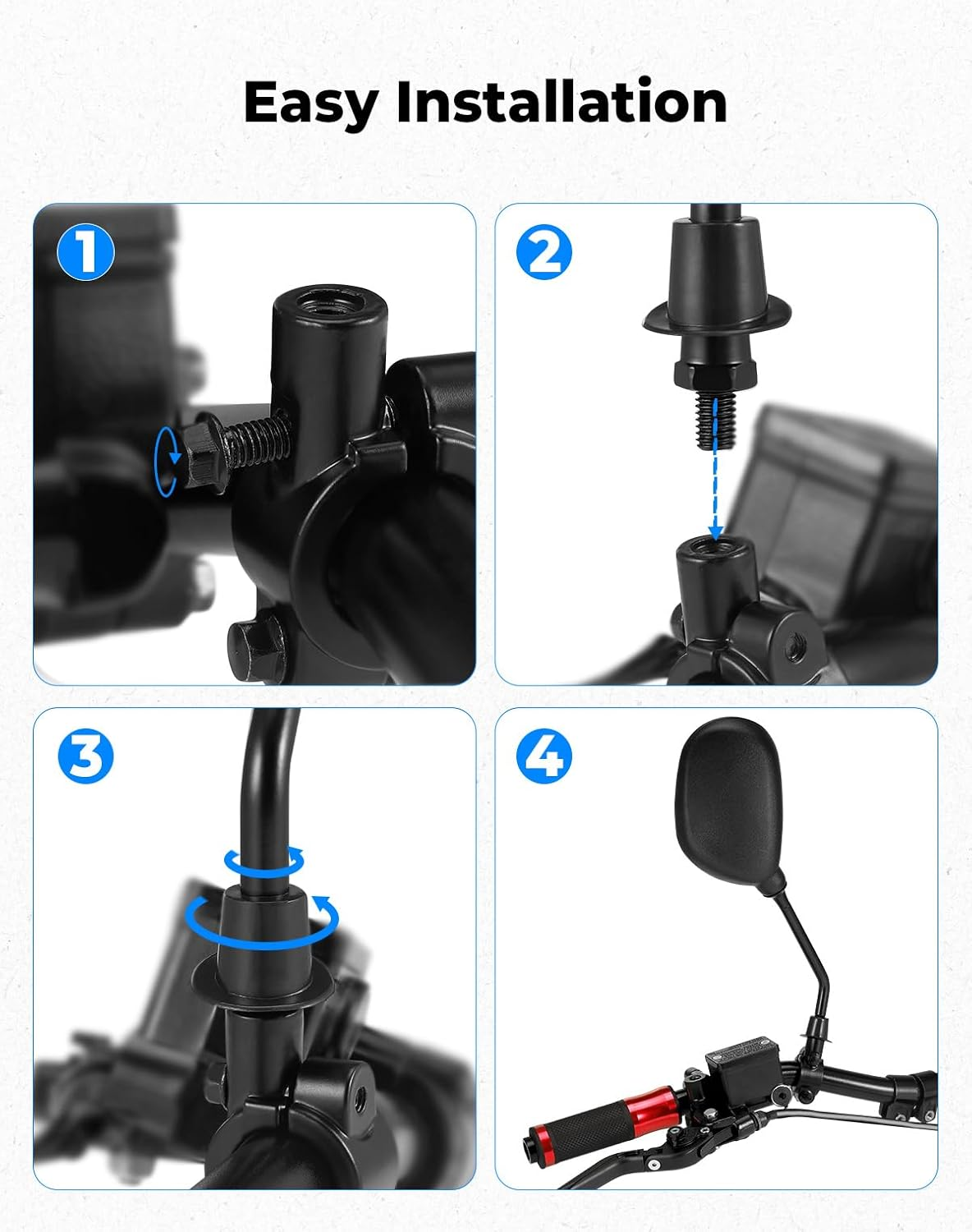 Easy Installation

1

2

3

4